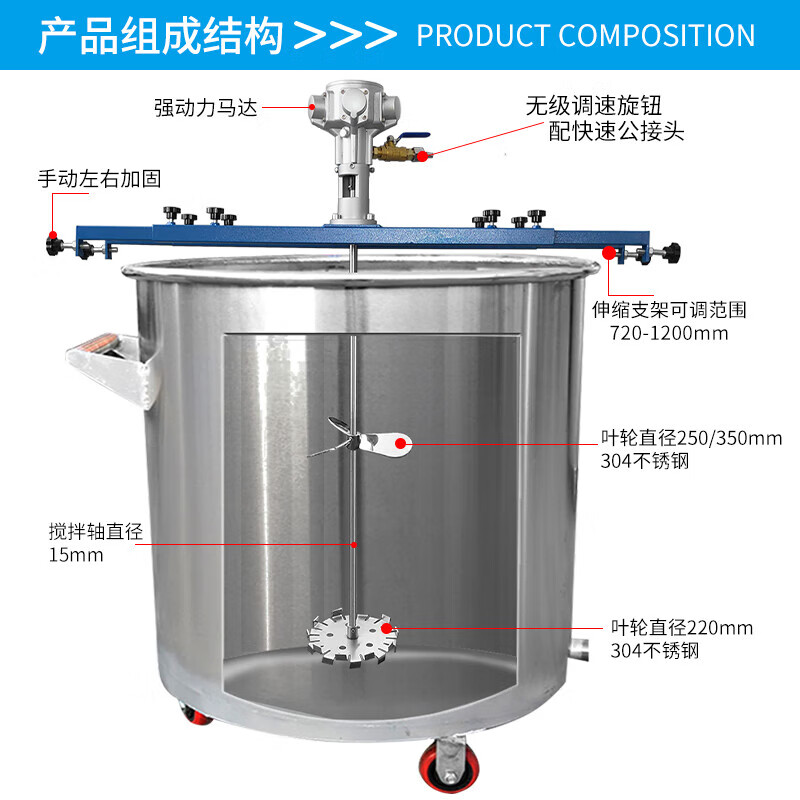 产品组成结构 >>> PRODUCT COMPOSITION

强动力马达

无级调速旋钮
配快速公接头

手动左右加固

伸缩支架可调范围
720-1200mm

叶轮直径250/350mm
304不锈钢

搅拌轴直径
15mm

叶轮直径220mm
304不锈钢