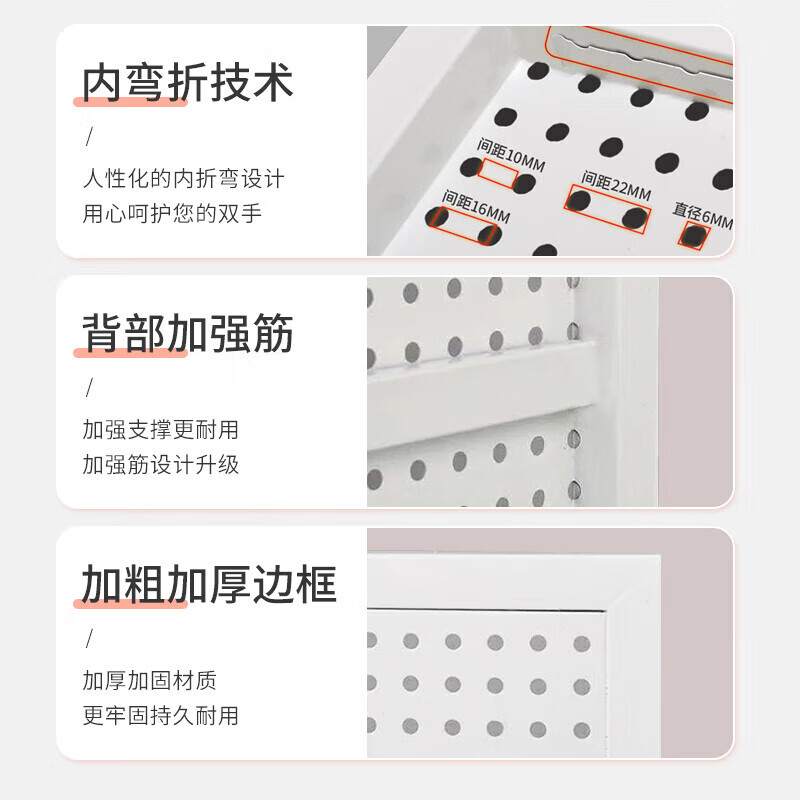 内弯折技术

/

人性化的内折弯设计
用心呵护您的双手

间距10MM
间距22MM
间距16MM
直径6MM

背部加强筋

/

加强支撑更耐用
加强筋设计升级

加粗加厚边框

/

加厚加固材质
更牢固持久耐用