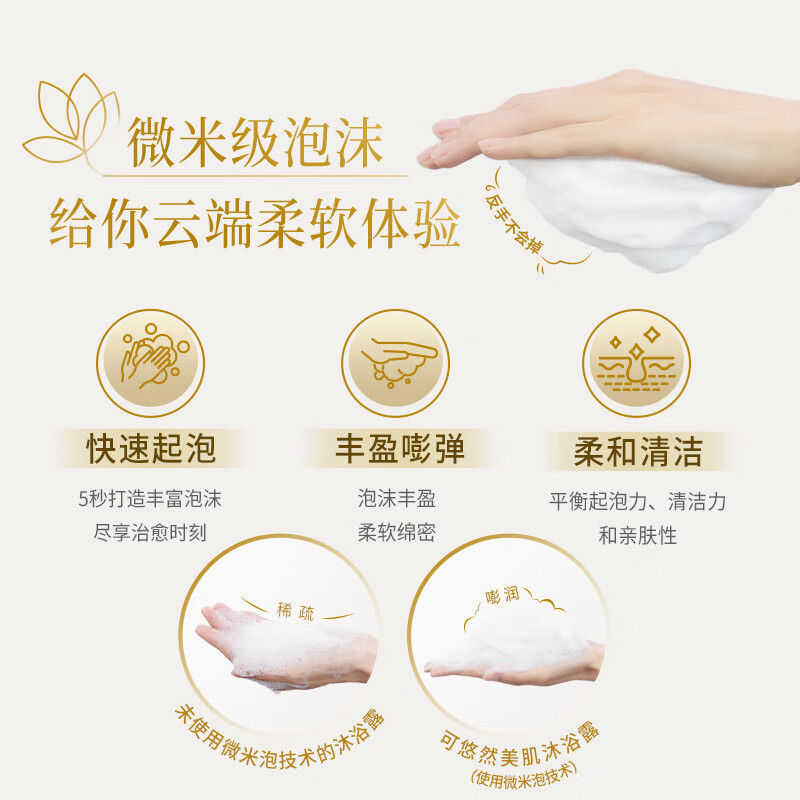 微米级泡沫
给你云端柔软体验

反手不会掉

快速起泡
5秒打造丰富泡沫
尽享治愈时刻

丰盈嘭弹
泡沫丰盈
柔软绵密

柔和清洁
平衡起泡力、清洁力
和亲肤性

稀疏
未使用微米泡技术的沐浴露

嘭润
可悠然美肌沐浴露
(使用微米泡技术)