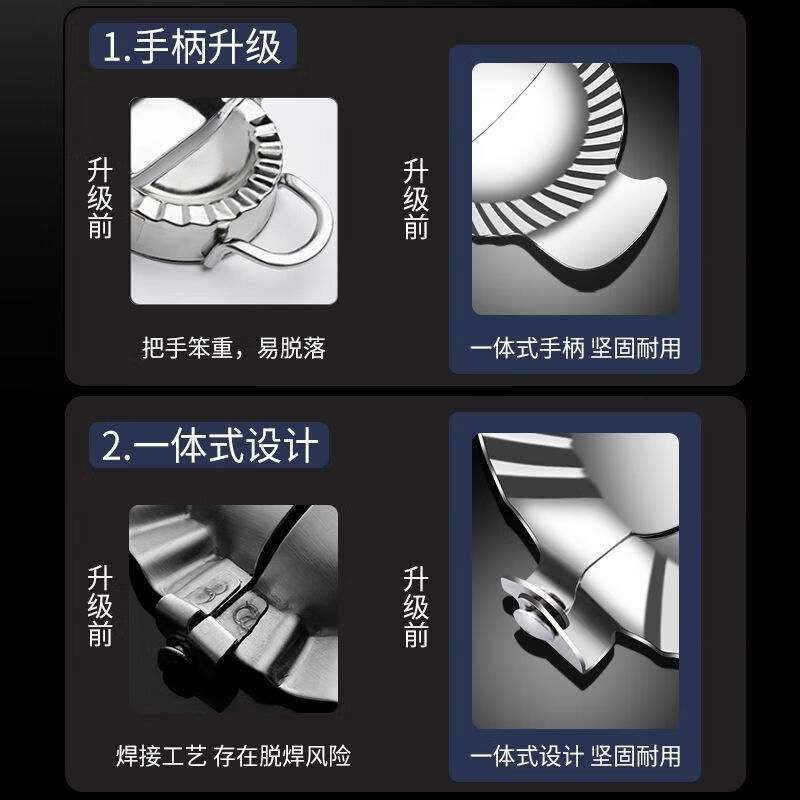 1.手柄升级

升级前

把手笨重，易脱落

升级前

一体式手柄 坚固耐用

2.一体式设计

升级前

焊接工艺 存在脱焊风险

升级前

一体式设计 坚固耐用