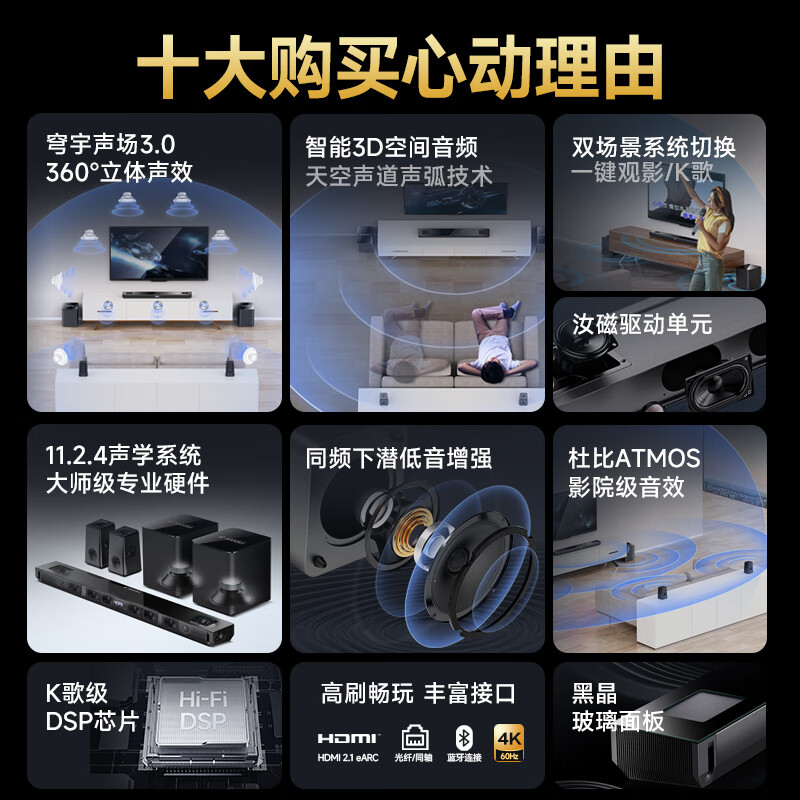 十大购买心动理由

穹宇声场3.0
360°立体声效

智能3D空间音频
天空声道声弧技术

双场景系统切换
一键观影/K歌

汝磁驱动单元

11.2.4声学系统
大师级专业硬件

同频下潜低音增强

杜比ATMOS
影院级音效

K歌级
DSP芯片

Hi-Fi
DSP

高刷畅玩 丰富接口

HDMI
HDMI 2.1 eARC
光纤/同轴
蓝牙连接
4K
60Hz

黑晶
玻璃面板