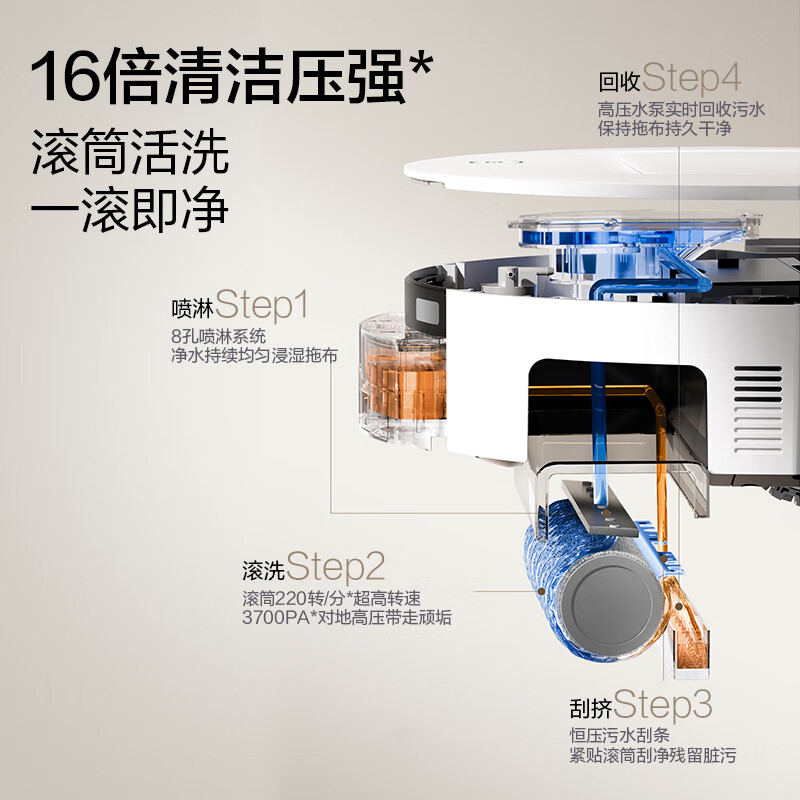 16倍清洁压强*

滚筒活洗
一滚即净

回收Step4
高压水泵实时回收污水
保持拖布持久干净

喷淋Step1
8孔喷淋系统
净水持续均匀浸湿拖布

滚洗Step2
滚筒220转/分*超高转速
3700PA*对地高压带走顽垢

刮挤Step3
恒压污水刮条
紧贴滚筒刮净残留脏污