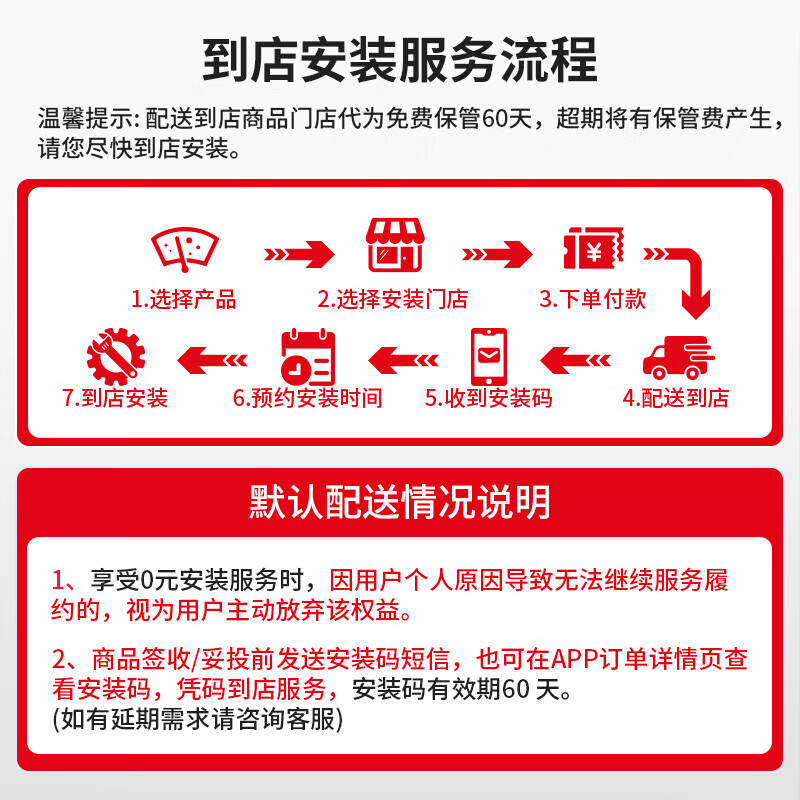 到店安装服务流程

温馨提示: 配送到店商品门店代为免费保管60天，超期将有保管费产生，请您尽快到店安装。

1.选择产品

2.选择安装门店

3.下单付款

4.配送到店

5.收到安装码

6.预约安装时间

7.到店安装

默认配送情况说明

1、享受0元安装服务时，因用户个人原因导致无法继续服务履约的，视为用户主动放弃该权益。

2、商品签收/妥投前发送安装码短信，也可在APP订单详情页查看安装码，凭码到店服务，安装码有效期60 天。
(如有延期需求请咨询客服)