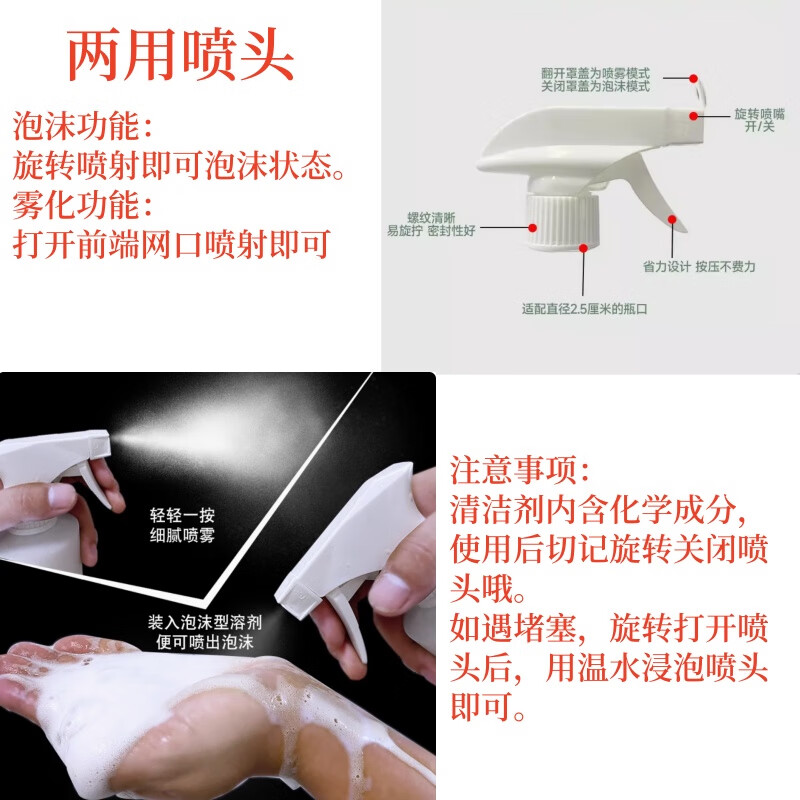 两用喷头

泡沫功能:
旋转喷射即可泡沫状态。
雾化功能:
打开前端网口喷射即可

翻开罩盖为喷雾模式
关闭罩盖为泡沫模式

旋转喷嘴
开/关

螺纹清晰
易旋拧 密封性好

省力设计 按压不费力

适配直径2.5厘米的瓶口

轻轻一按
细腻喷雾

装入泡沫型溶剂
便可喷出泡沫

注意事项:
清洁剂内含化学成分,使用后切记旋转关闭喷头哦。
如遇堵塞,旋转打开喷头后,用温水浸泡喷头即可。