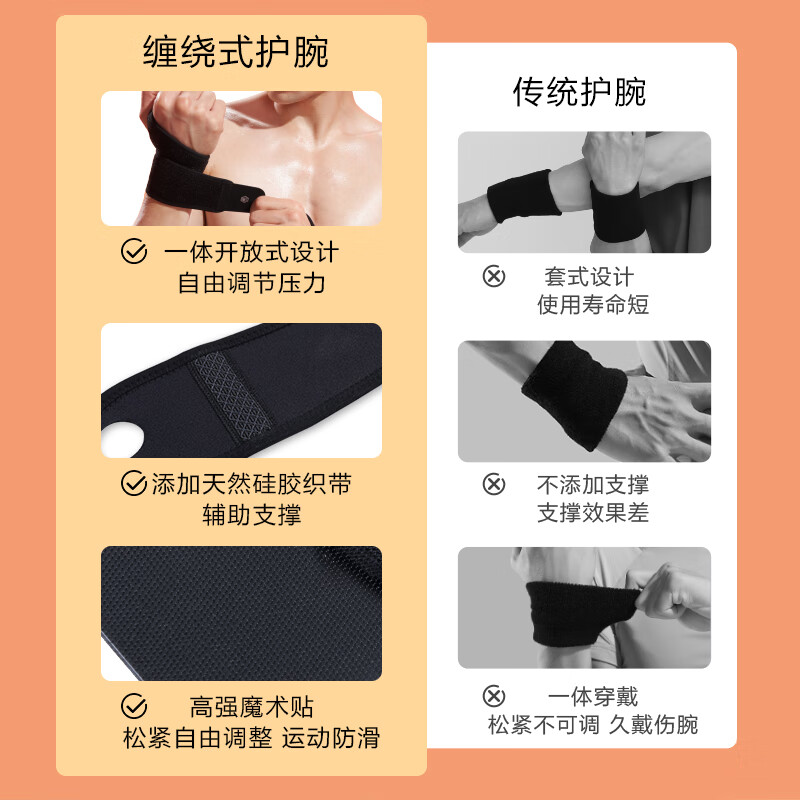 缠绕式护腕

一体开放式设计
自由调节压力

添加天然硅胶织带
辅助支撑

高强魔术贴
松紧自由调整 运动防滑

传统护腕

套式设计
使用寿命短

不添加支撑
支撑效果差

一体穿戴
松紧不可调 久戴伤腕