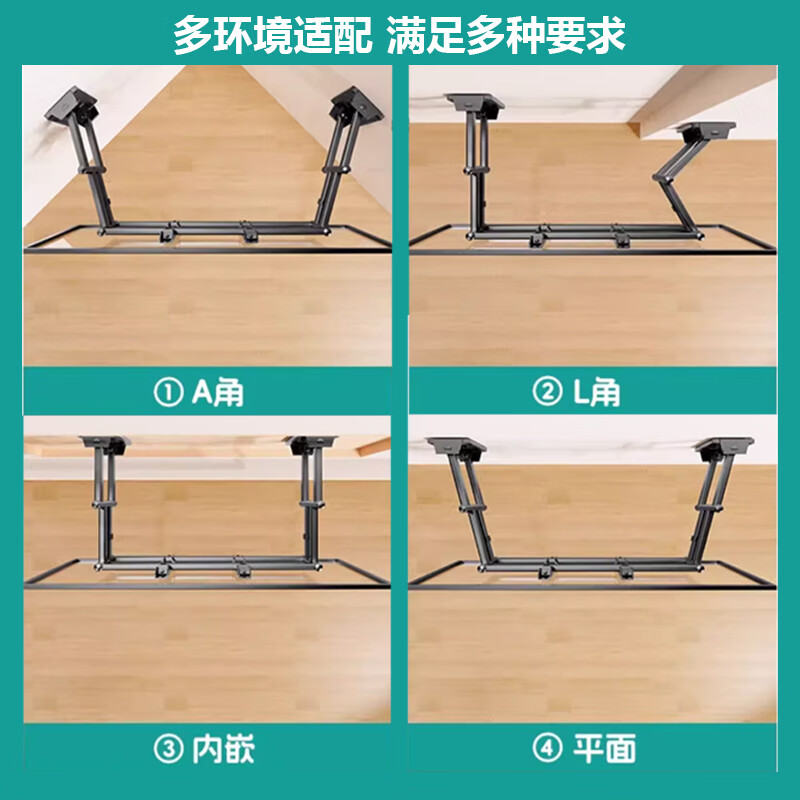 多环境适配 满足多种要求

① A角

② L角

③ 内嵌

④ 平面