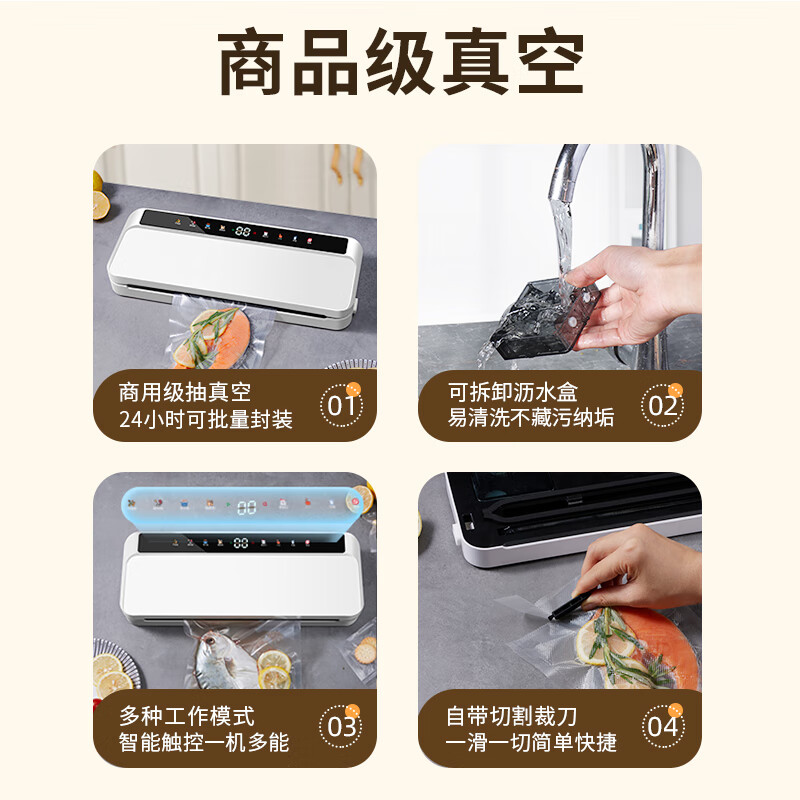 商品级真空

商用级抽真空
24小时可批量封装
01

可拆卸沥水盒
易清洗不藏污纳垢
02

多种工作模式
智能触控一机多能
03

自带切割裁刀
一滑一切简单快捷
04