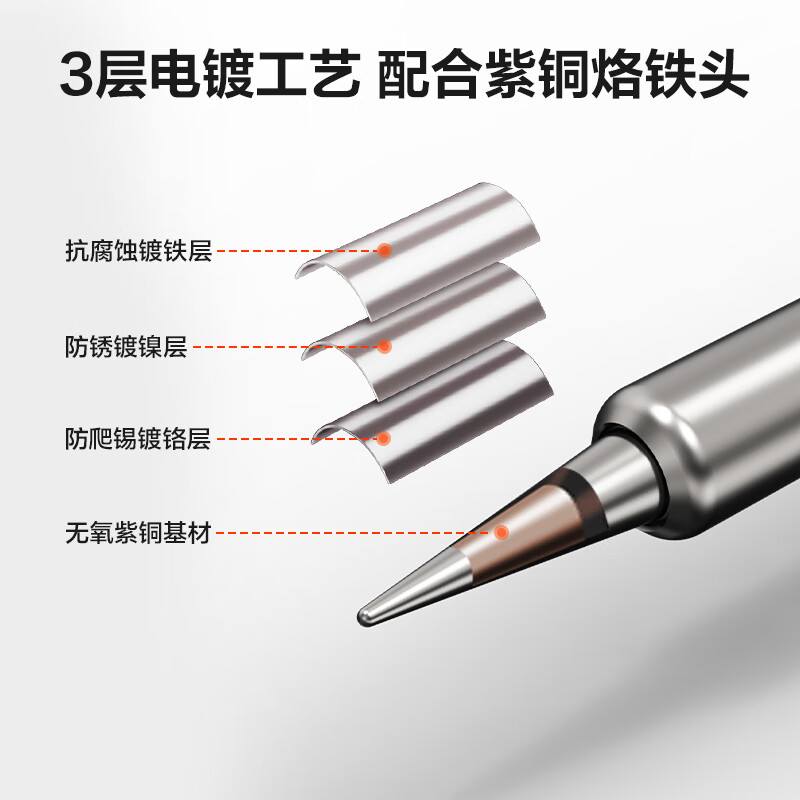 3层电镀工艺 配合紫铜烙铁头

抗腐蚀镀铁层

防锈镀镍层

防爬锡镀铬层

无氧紫铜基材