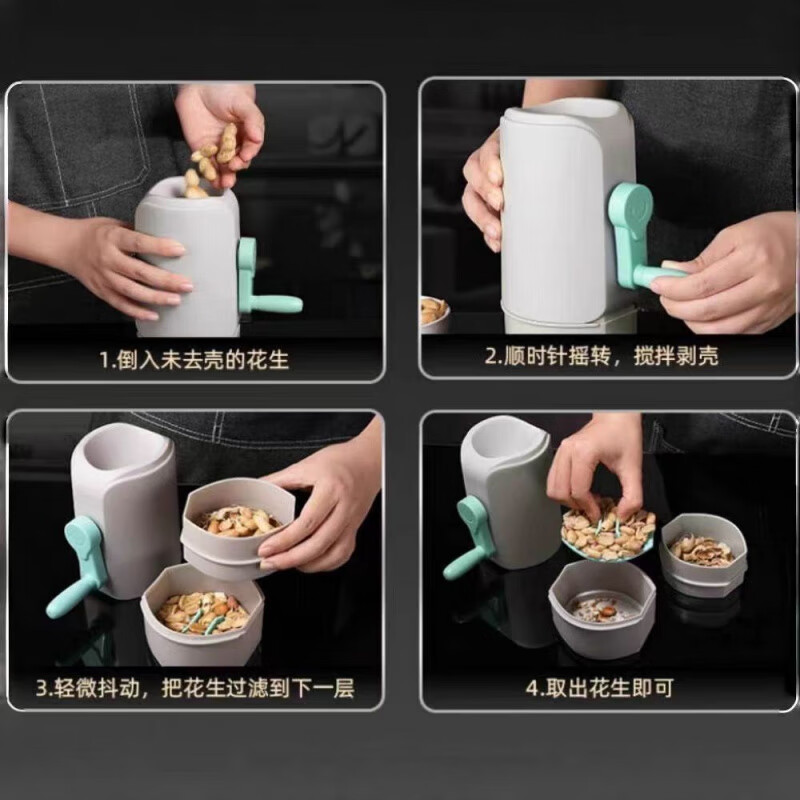 1.倒入未去壳的花生

2.顺时针摇转，搅拌剥壳

3.轻微抖动，把花生过滤到下一层

4.取出花生即可