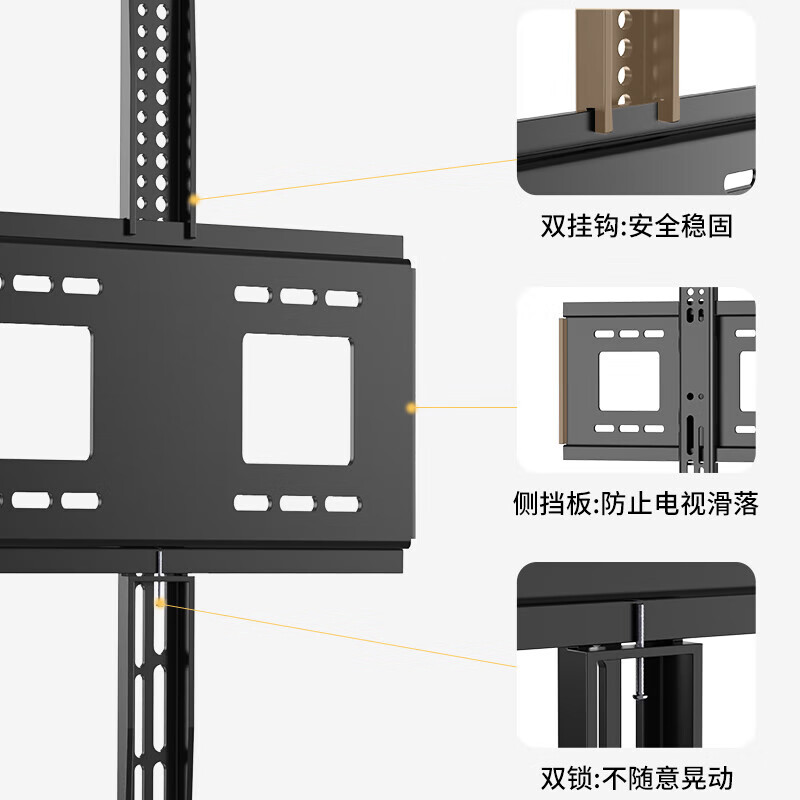 双挂钩:安全稳固

侧挡板:防止电视滑落

双锁:不随意晃动