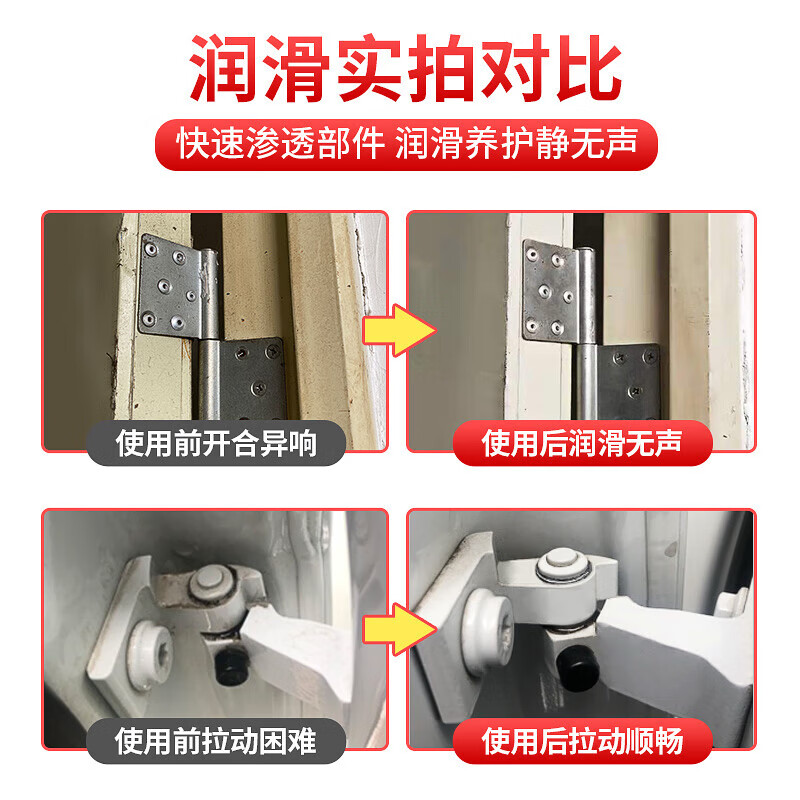 润滑实拍对比

快速渗透部件 润滑养护静无声

使用前开合异响

使用后润滑无声

使用前拉动困难

使用后拉动顺畅