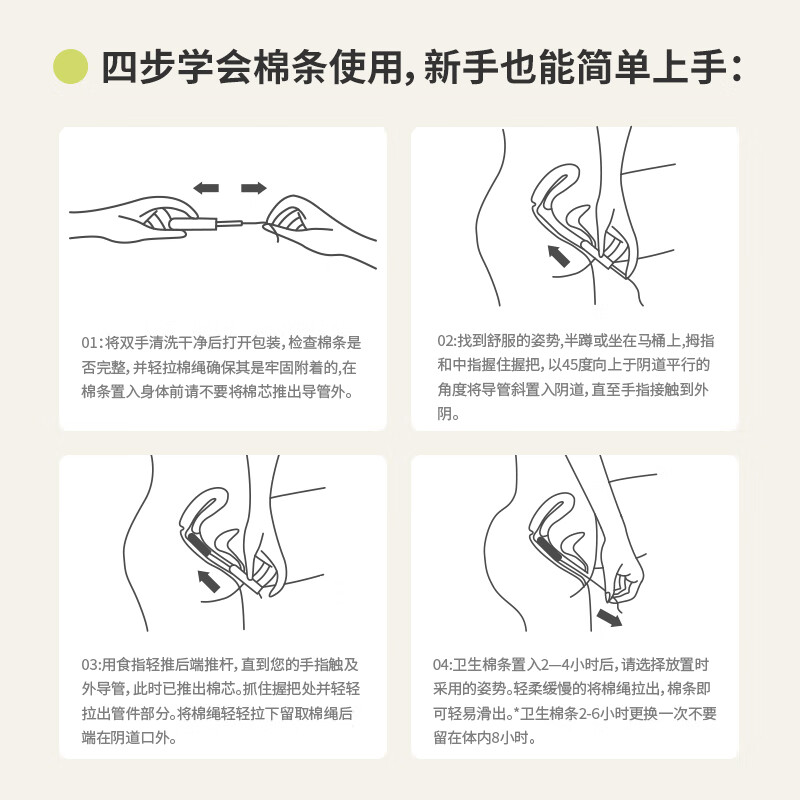 四步学会棉条使用，新手也能简单上手：

01:将双手清洗干净后打开包装，检查棉条是否完整，并轻拉棉绳确保其是牢固附着的，在棉条置入身体前请不要将棉芯推出导管外。

02:找到舒服的姿势，半蹲或坐在马桶上，拇指和中指握住握把，以45度向上于阴道平行的角度将导管斜置入阴道，直至手指接触到外阴。

03:用食指轻推后端推杆，直到您的手指触及外导管，此时已推出棉芯。抓住握把处并轻轻拉出管件部分。将棉绳轻轻拉下留取棉绳后端在阴道口外。

04:卫生棉条置入2—4小时后，请选择放置时采用的姿势。轻柔缓慢的将棉绳拉出，棉条即可轻易滑出。*卫生棉条2-6小时更换一次不要留在体内8小时。