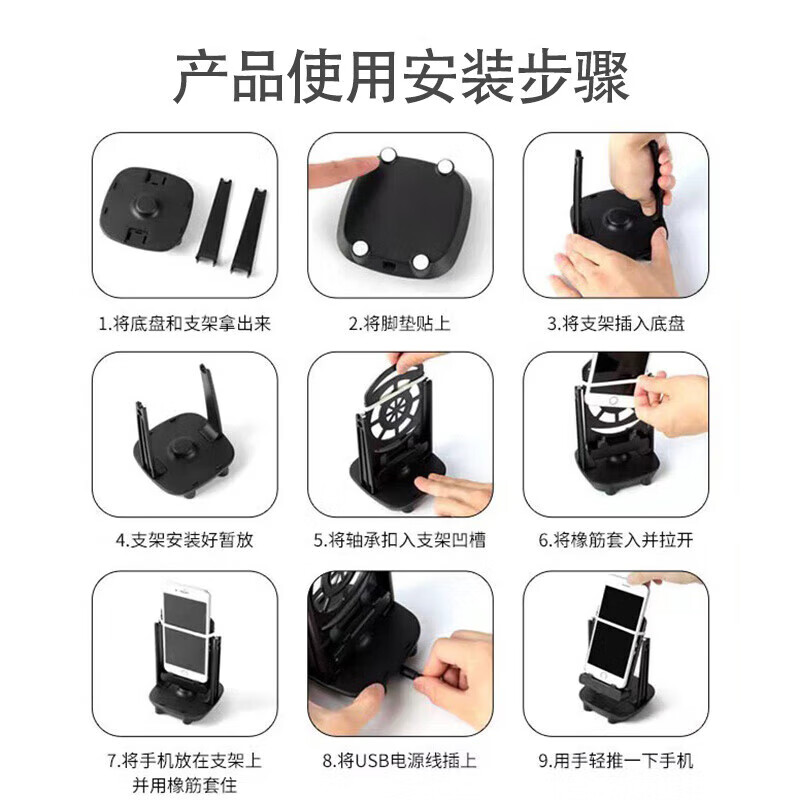 产品使用安装步骤

1.将底盘和支架拿出来

2.将脚垫贴上

3.将支架插入底盘

4.支架安装好暂放

5.将轴承扣入支架凹槽

6.将橡筋套入并拉开

7.将手机放在支架上并用橡筋套住

8.将USB电源线插上

9.用手轻推一下手机