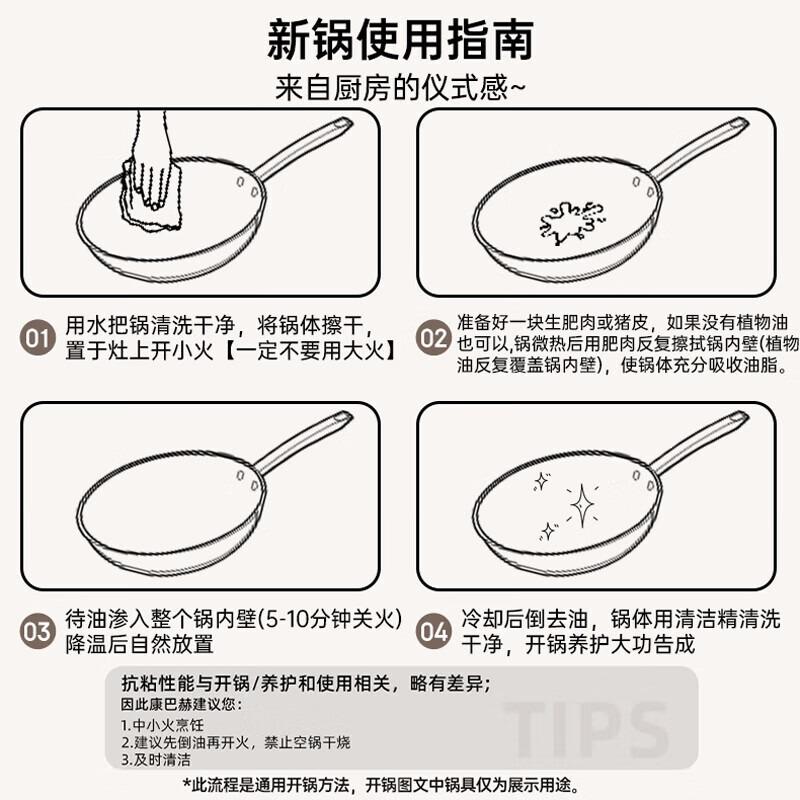 新锅使用指南
来自厨房的仪式感~

01 用水把锅清洗干净，将锅体擦干，置于灶上开小火【一定不要用大火】

02 准备好一块生肥肉或猪皮，如果没有植物油也可以,锅微热后用肥肉反复擦拭锅内壁(植物油反复覆盖锅内壁)，使锅体充分吸收油脂。

03 待油渗入整个锅内壁(5-10分钟关火)降温后自然放置

04 冷却后倒去油，锅体用清洁精清洗干净，开锅养护大功告成

抗粘性能与开锅/养护和使用相关，略有差异；
因此康巴赫建议您：
1.中小火烹饪
2.建议先倒油再开火，禁止空锅干烧
3.及时清洁
TIPS

*此流程是通用开锅方法，开锅图文中锅具仅为展示用途。