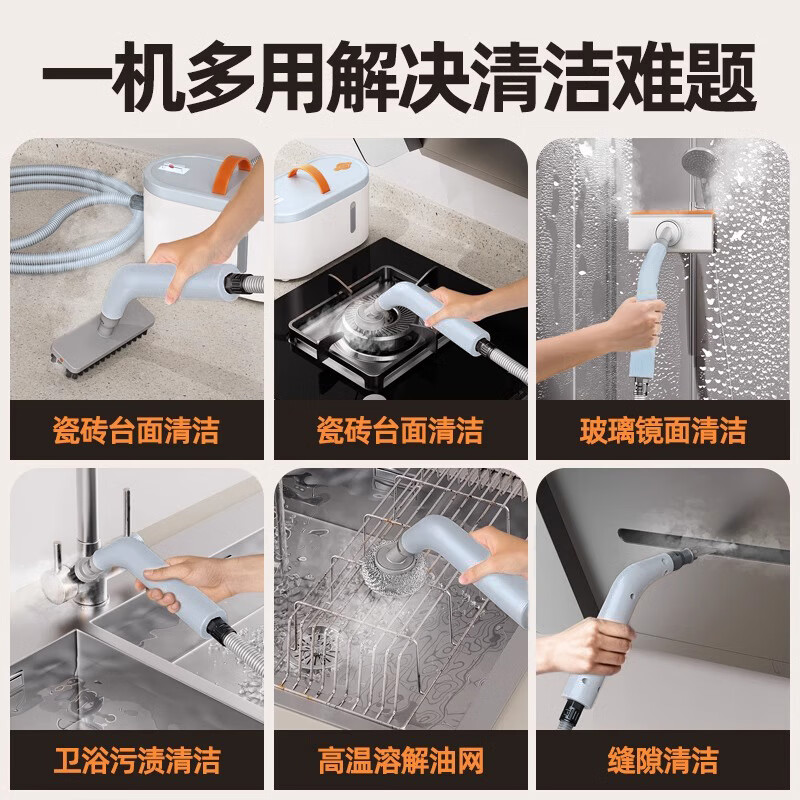 一机多用解决清洁难题

瓷砖台面清洁

瓷砖台面清洁

玻璃镜面清洁

卫浴污渍清洁

高温溶解油网

缝隙清洁