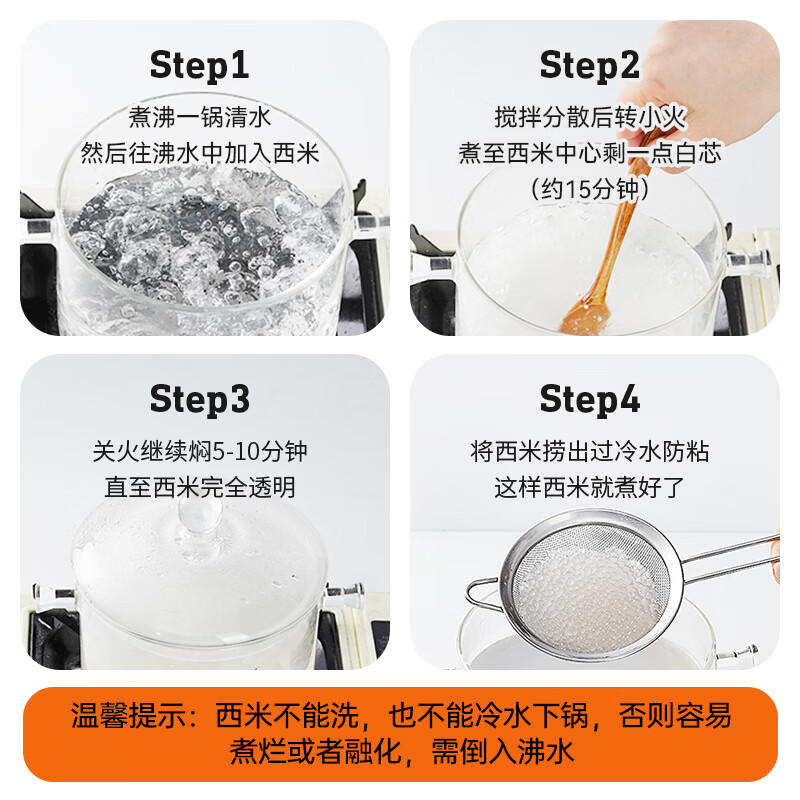 Step1

煮沸一锅清水
然后往沸水中加入西米

Step2

搅拌分散后转小火
煮至西米中心剩一点白芯
（约15分钟）

Step3

关火继续焖5-10分钟
直至西米完全透明

Step4

将西米捞出过冷水防粘
这样西米就煮好了

温馨提示：西米不能洗，也不能冷水下锅，否则容易煮烂或者融化，需倒入沸水