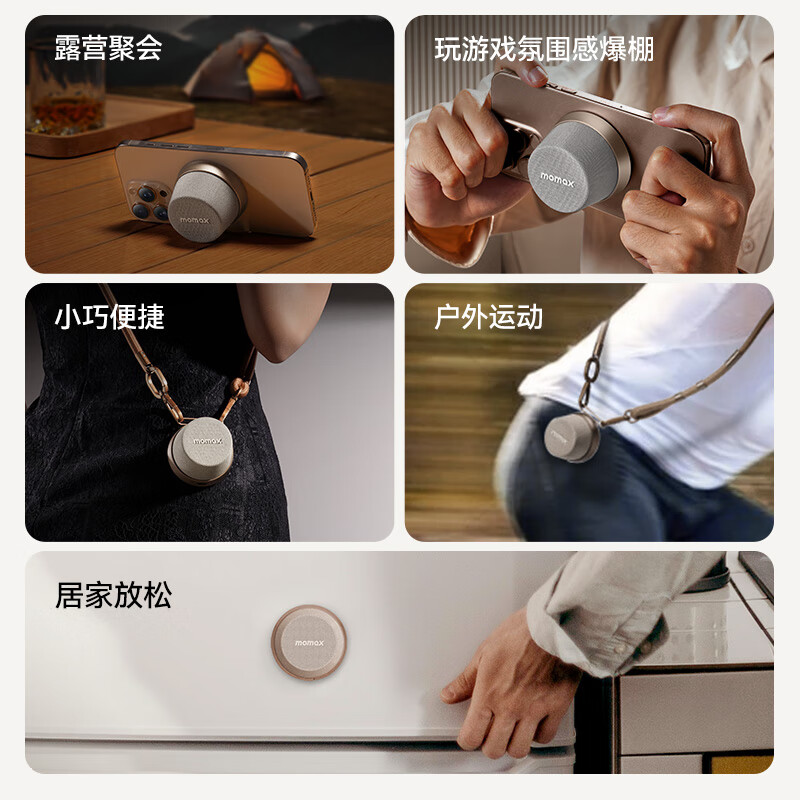 露营聚会

momax

玩游戏氛围感爆棚

momax

小巧便捷

momax

户外运动

momax

居家放松

momax