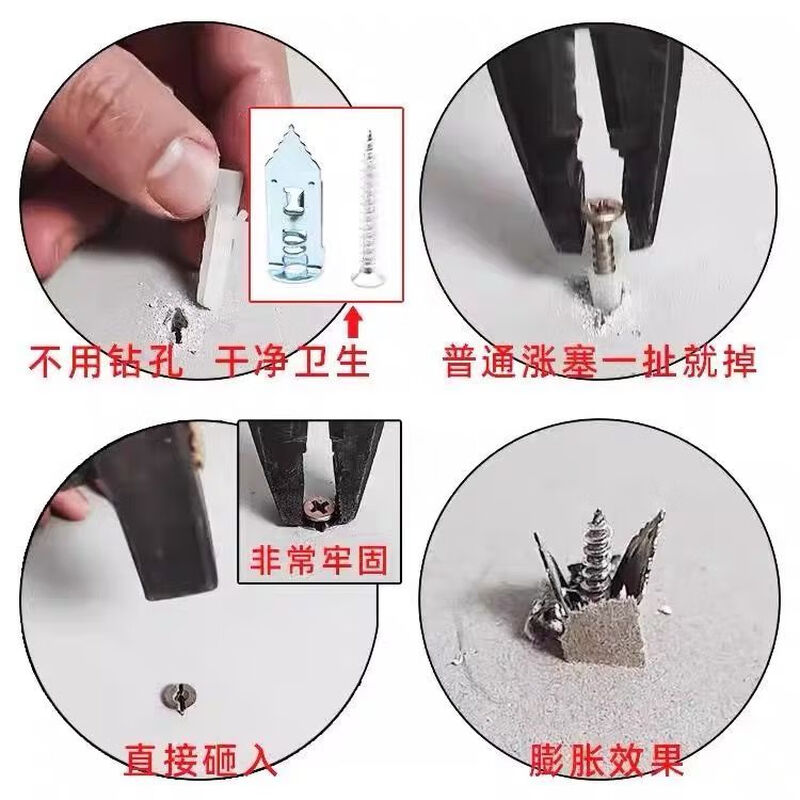 不用钻孔 干净卫生

普通涨塞一扯就掉

非常牢固

直接砸入

膨胀效果