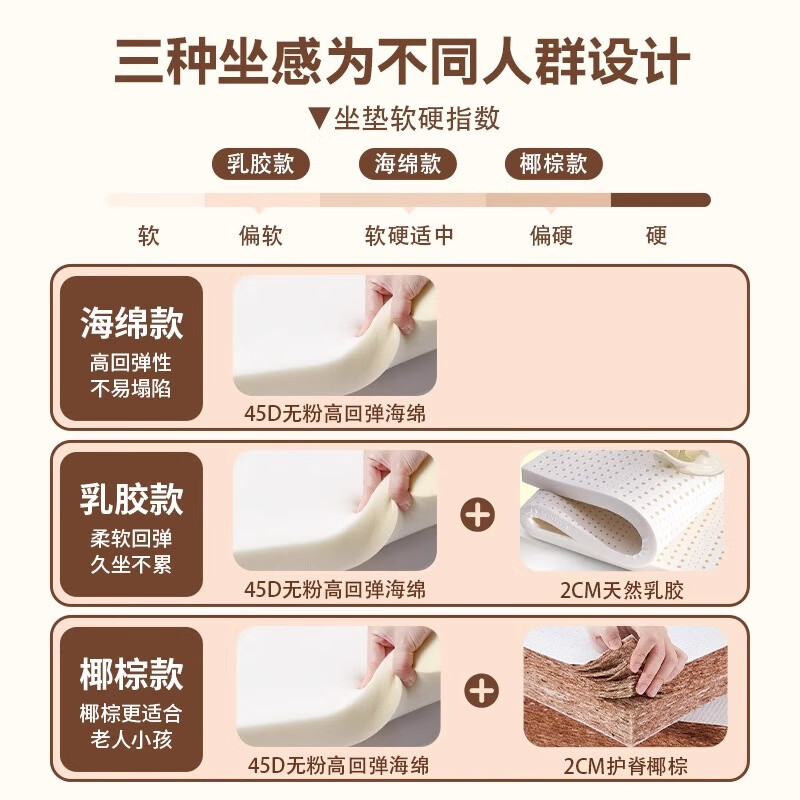 三种坐感为不同人群设计

▼坐垫软硬指数

乳胶款 海绵款 椰棕款

软 偏软 软硬适中 偏硬 硬

海绵款
高回弹性
不易塌陷

45D无粉高回弹海绵

乳胶款
柔软回弹
久坐不累

45D无粉高回弹海绵

+

2CM天然乳胶

椰棕款
椰棕更适合
老人小孩

45D无粉高回弹海绵

+

2CM护脊椰棕