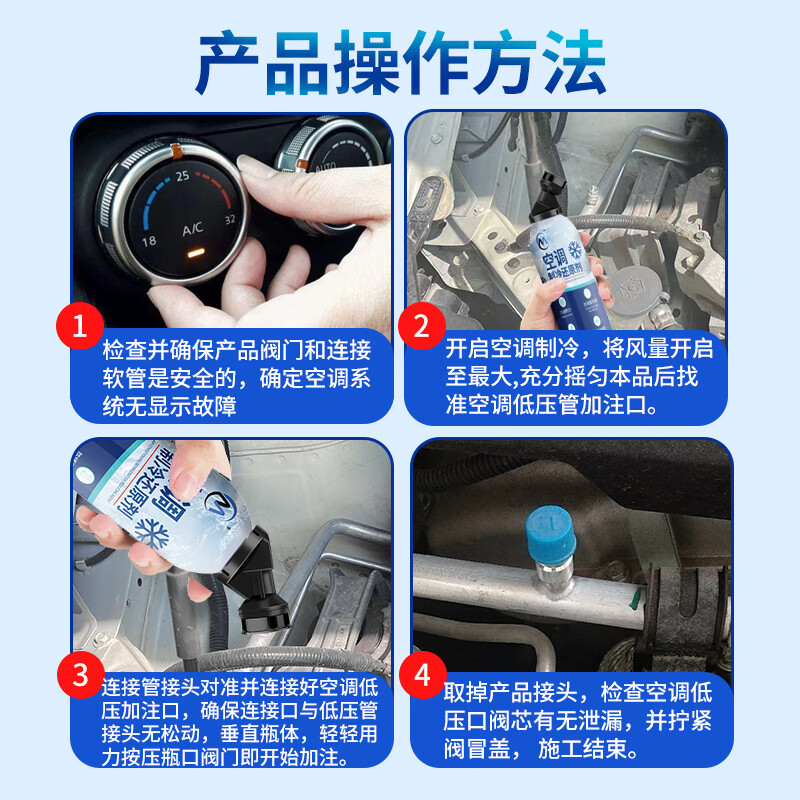 产品操作方法

25
18
A/C
32
AUTO

1
检查并确保产品阀门和连接软管是安全的，确定空调系统无显示故障

空调
制冷还原剂

2
开启空调制冷，将风量开启至最大,充分摇匀本品后找准空调低压管加注口。

空调
制冷还原剂

3
连接管接头对准并连接好空调低压加注口，确保连接口与低压管接头无松动，垂直瓶体，轻轻用力按压瓶口阀门即开始加注。

4
取掉产品接头，检查空调低压口阀芯有无泄漏，并拧紧阀冒盖，施工结束。