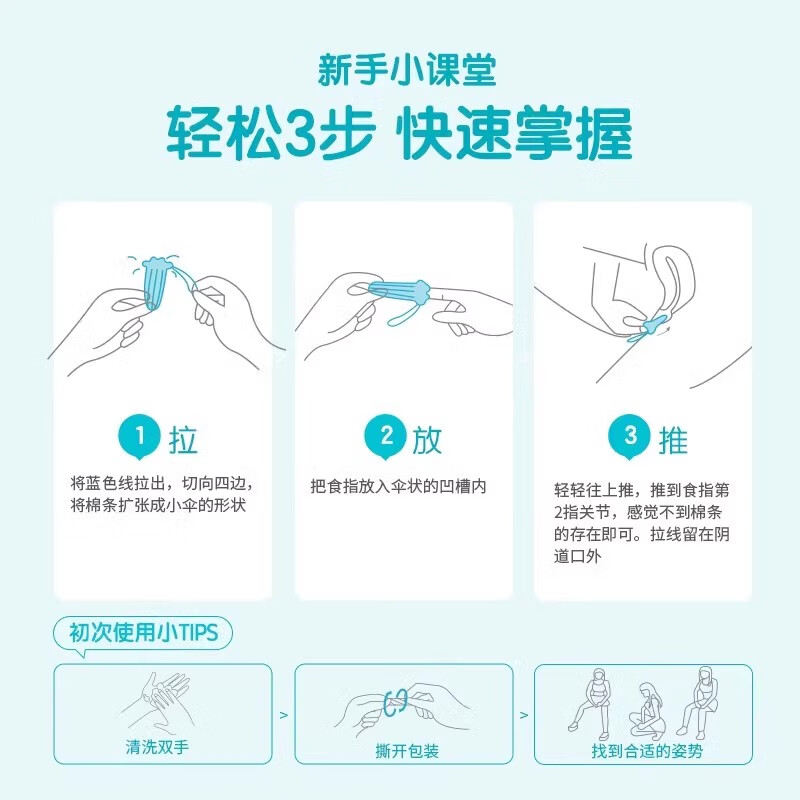 新手小课堂
轻松3步 快速掌握

1 拉
将蓝色线拉出，切向四边，将棉条扩张成小伞的形状

2 放
把食指放入伞状的凹槽内

3 推
轻轻往上推，推到食指第2指关节，感觉不到棉条的存在即可。拉线留在阴道口外

初次使用小TIPS

清洗双手
>
撕开包装
>
找到合适的姿势