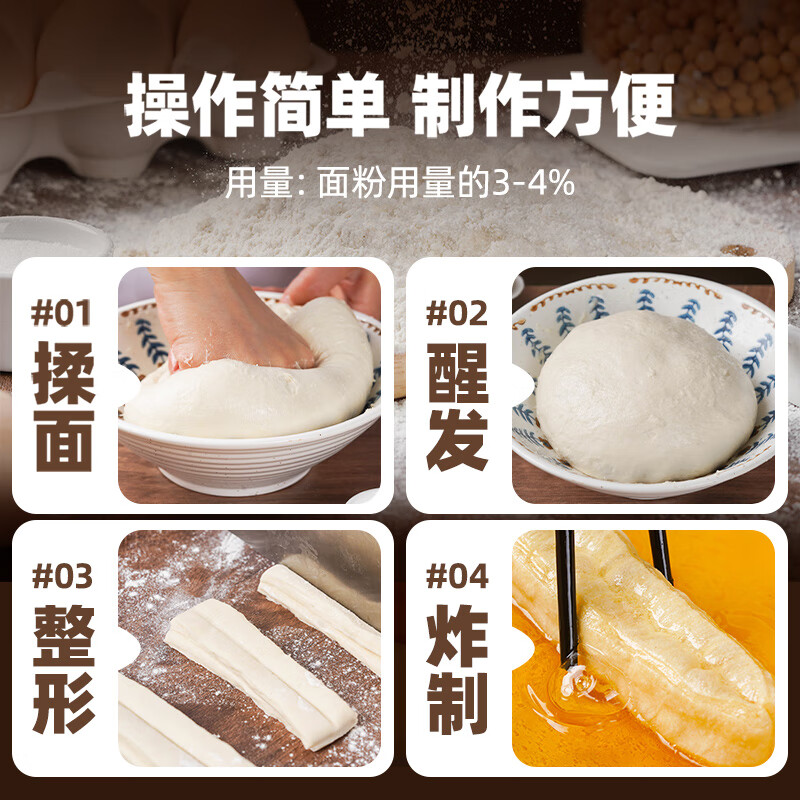 操作简单 制作方便

用量: 面粉用量的3-4%

#01
揉面

#02
醒发

#03
整形

#04
炸制