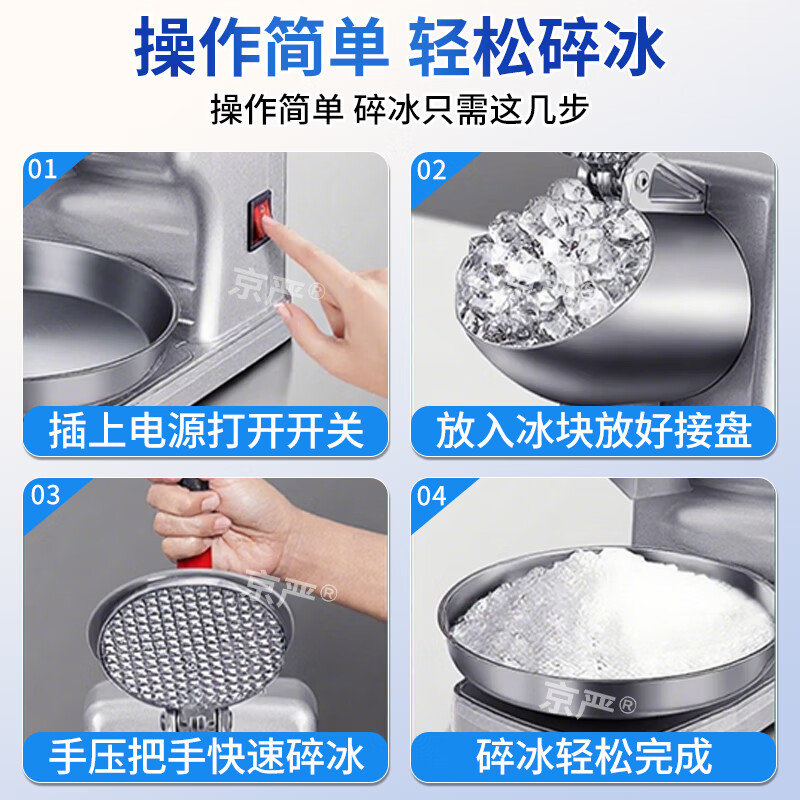 操作简单 轻松碎冰

操作简单 碎冰只需这几步

01

京严®

插上电源打开开关

02

放入冰块放好接盘

03

京严®

手压把手快速碎冰

04

京严®

碎冰轻松完成