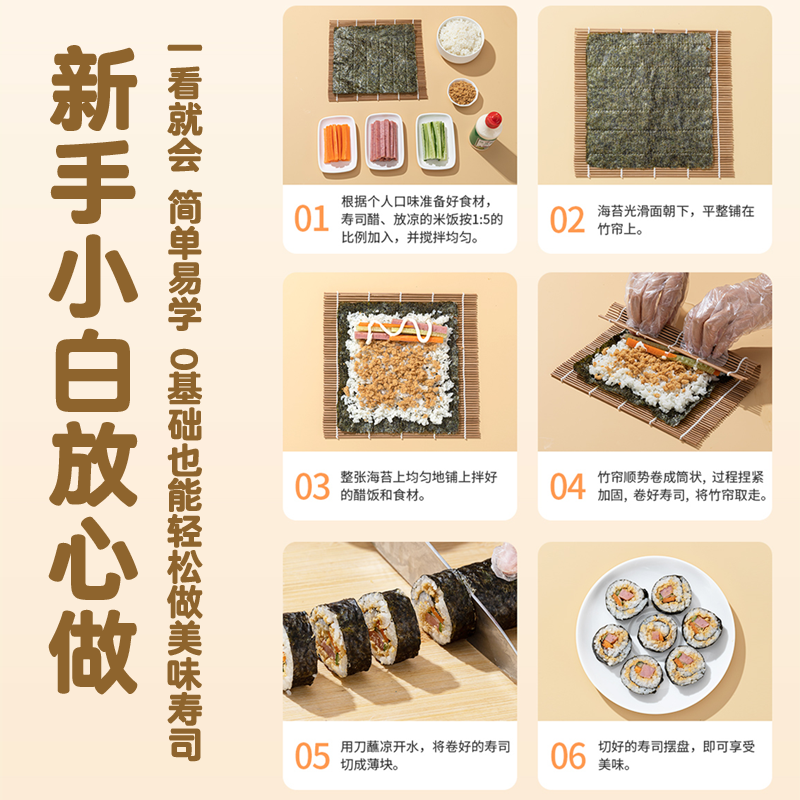 新手小白放心做

一看就会 简单易学 0基础也能轻松做美味寿司

01 根据个人口味准备好食材，寿司醋、放凉的米饭按1:5的比例加入，并搅拌均匀。

02 海苔光滑面朝下，平整铺在竹帘上。

03 整张海苔上均匀地铺上拌好的醋饭和食材。

04 竹帘顺势卷成筒状，过程捏紧加固，卷好寿司，将竹帘取走。

05 用刀蘸凉开水，将卷好的寿司切成薄块。

06 切好的寿司摆盘，即可享受美味。