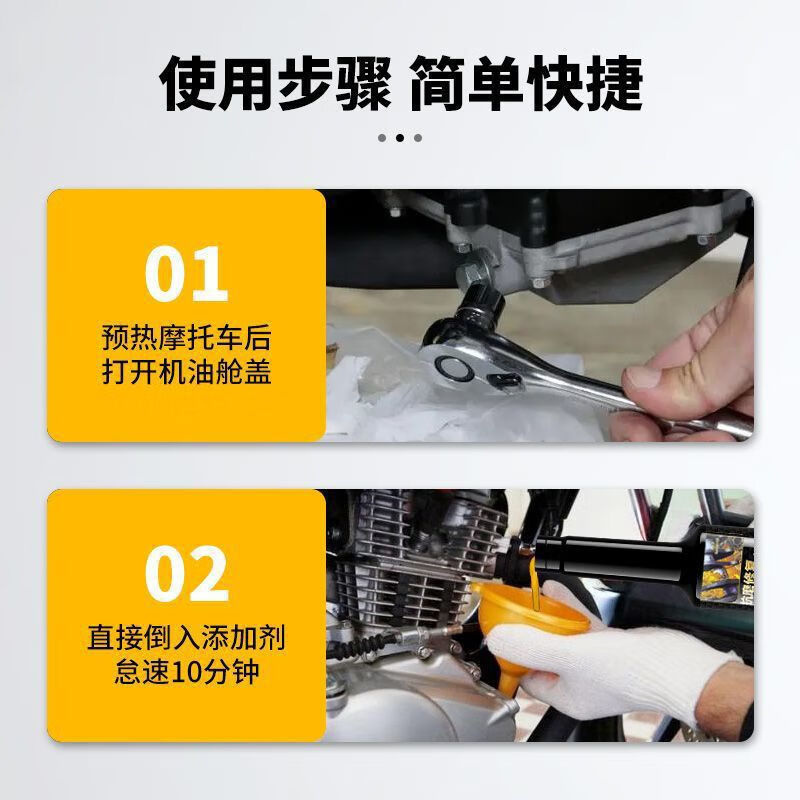 使用步骤 简单快捷

01
预热摩托车后
打开机油舱盖

02
直接倒入添加剂
怠速10分钟