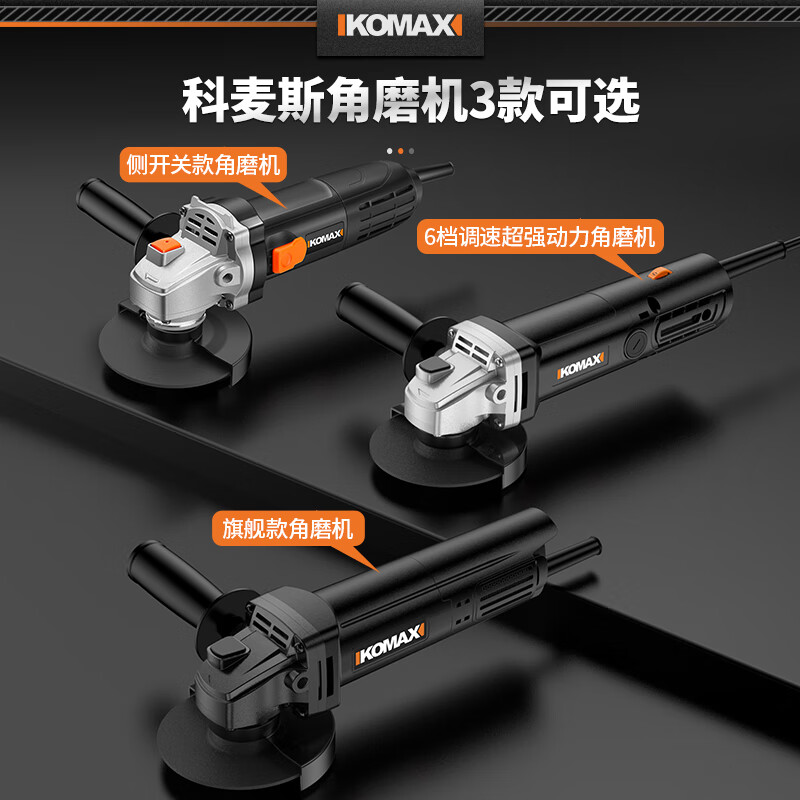 KOMAX

科麦斯角磨机3款可选

侧开关款角磨机

KOMAX

6档调速超强动力角磨机

KOMAX

旗舰款角磨机

KOMAX