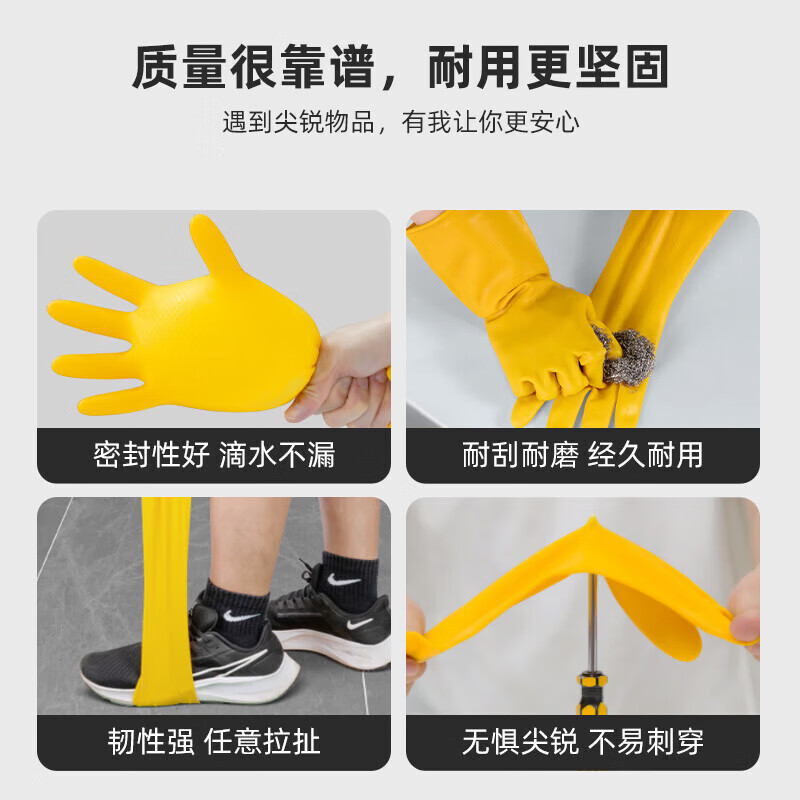 质量很靠谱，耐用更坚固

遇到尖锐物品，有我让你更安心

密封性好 滴水不漏

耐刮耐磨 经久耐用

韧性强 任意拉扯

无惧尖锐 不易刺穿