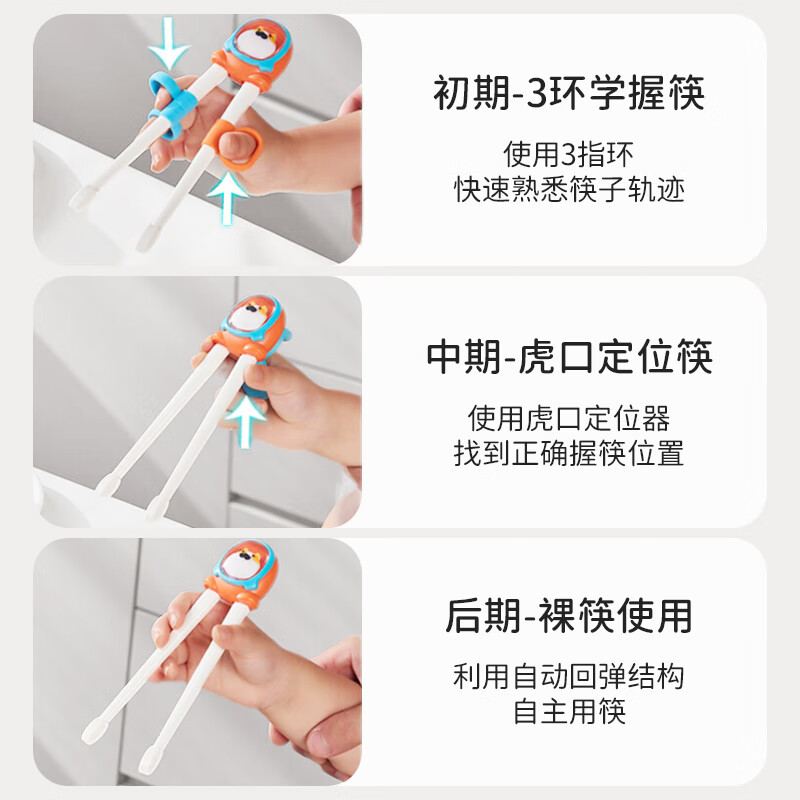 初期-3环学握筷

使用3指环
快速熟悉筷子轨迹

中期-虎口定位筷

使用虎口定位器
找到正确握筷位置

后期-裸筷使用

利用自动回弹结构
自主用筷