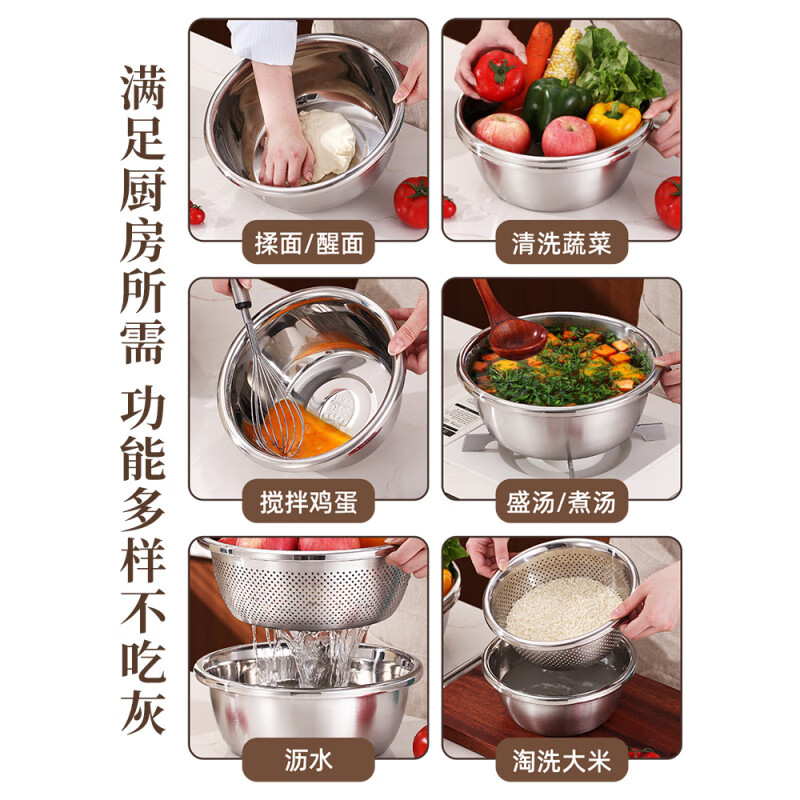 满足厨房所需 功能多样不吃灰

揉面/醒面

清洗蔬菜

搅拌鸡蛋

盛汤/煮汤

沥水

淘洗大米