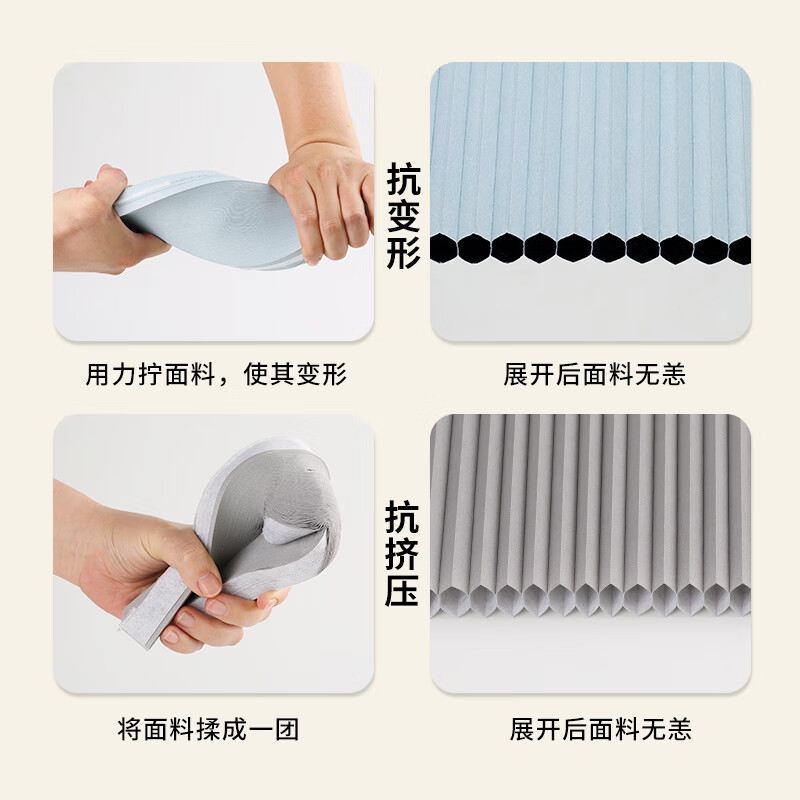 抗变形

用力拧面料，使其变形

展开后面料无恙

抗挤压

将面料揉成一团

展开后面料无恙