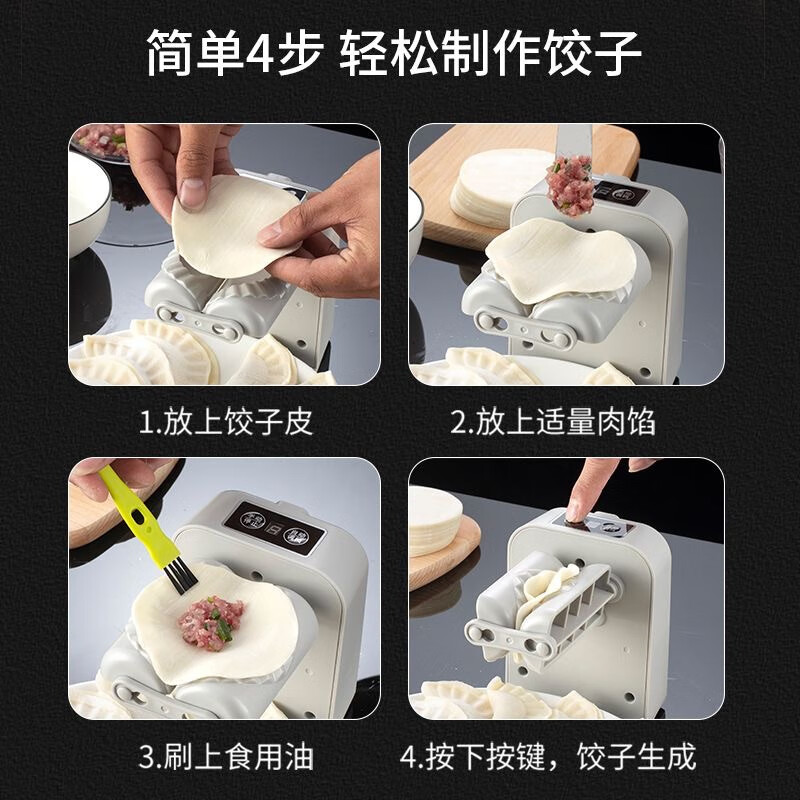 简单4步 轻松制作饺子

1.放上饺子皮

2.放上适量肉馅

3.刷上食用油

4.按下按键，饺子生成