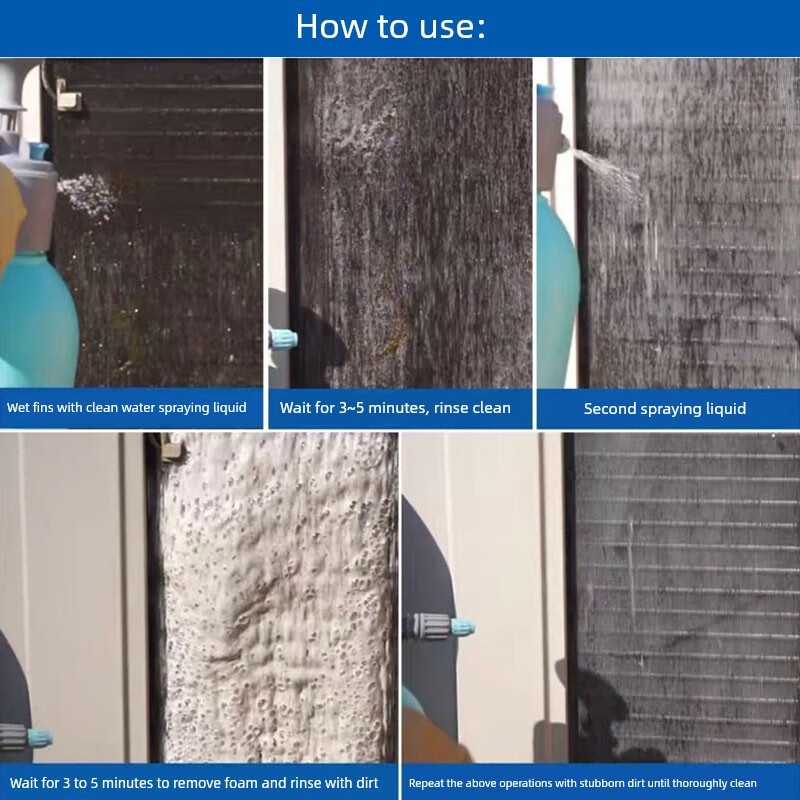 How to use:

Wet fins with clean water spraying liquid

Wait for 3~5 minutes, rinse clean

Second spraying liquid

Wait for 3 to 5 minutes to remove foam and rinse with dirt

Repeat the above operations with stubborn dirt until thoroughly clean