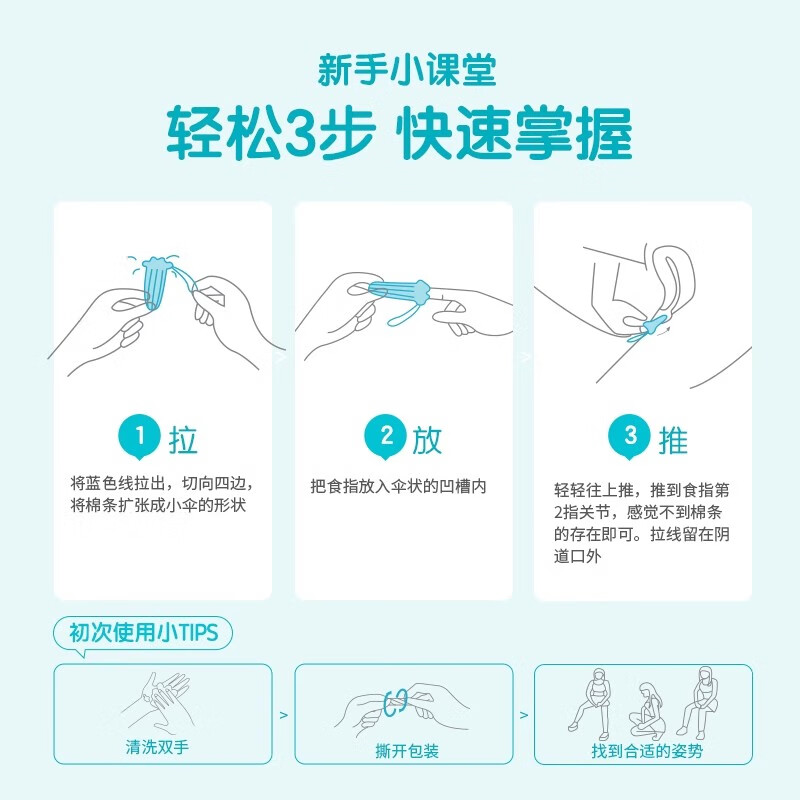 新手小课堂
轻松3步 快速掌握

1 拉
将蓝色线拉出，切向四边，将棉条扩张成小伞的形状

2 放
把食指放入伞状的凹槽内

3 推
轻轻往上推，推到食指第2指关节，感觉不到棉条的存在即可。拉线留在阴道口外

初次使用小TIPS

清洗双手
>
撕开包装
>
找到合适的姿势