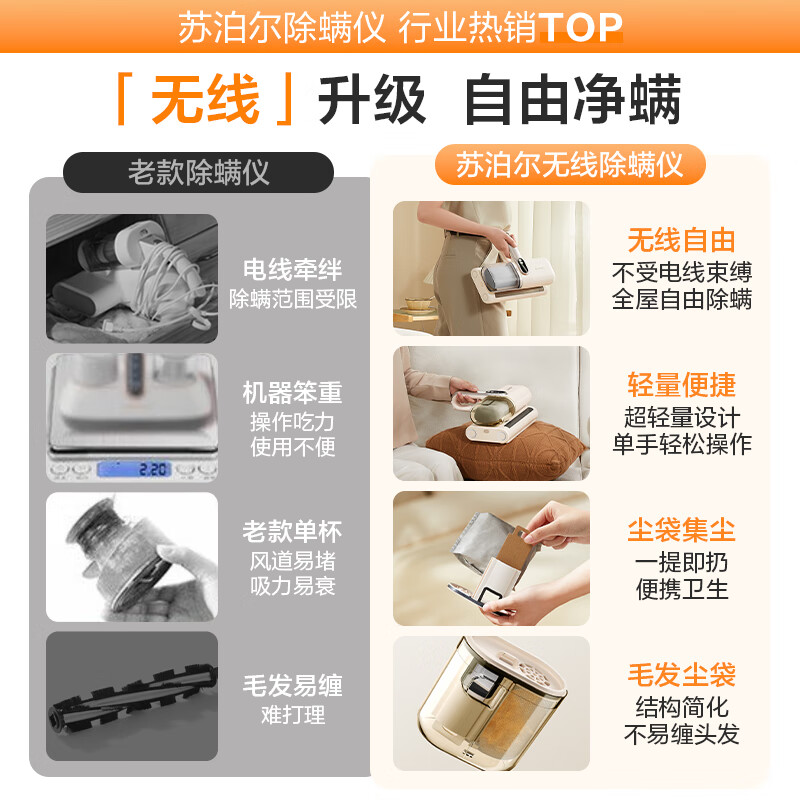 苏泊尔除螨仪 行业热销TOP

「无线」升级 自由净螨

老款除螨仪

电线牵绊
除螨范围受限

2.20

机器笨重
操作吃力
使用不便

老款单杯
风道易堵
吸力易衰

毛发易缠
难打理

苏泊尔无线除螨仪

无线自由
不受电线束缚
全屋自由除螨

轻量便捷
超轻量设计
单手轻松操作

尘袋集尘
一提即扔
便携卫生

毛发尘袋
结构简化
不易缠头发