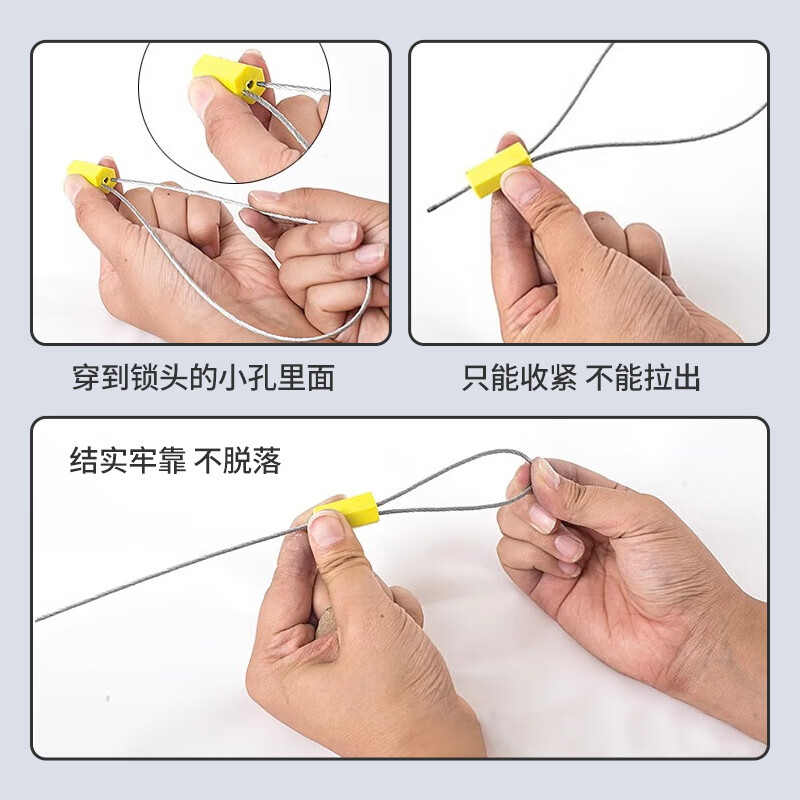 穿到锁头的小孔里面

只能收紧 不能拉出

结实牢靠 不脱落