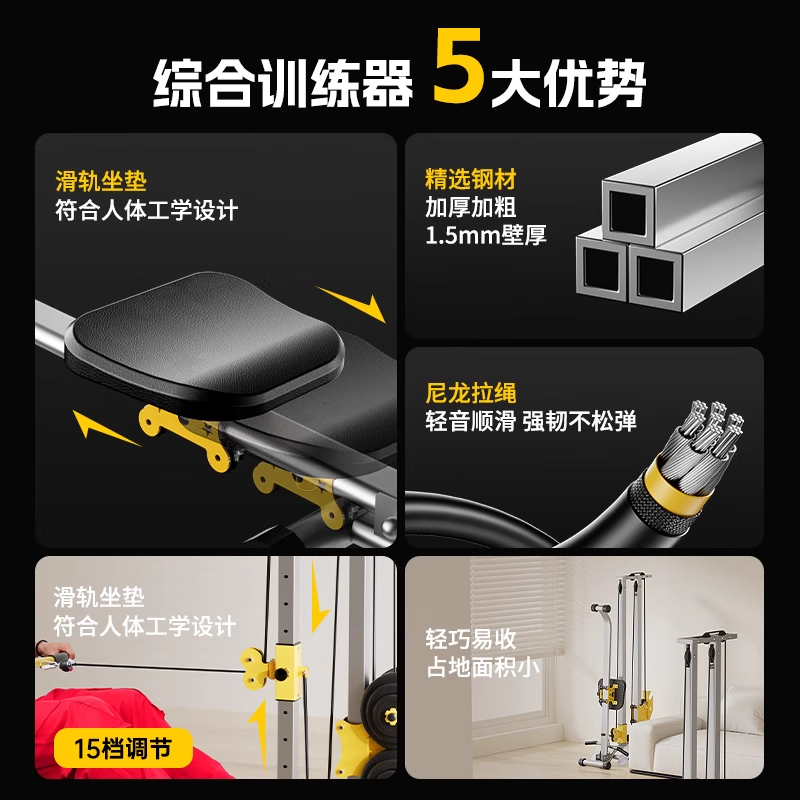 综合训练器 5大优势

滑轨坐垫
符合人体工学设计

精选钢材
加厚加粗
1.5mm壁厚

尼龙拉绳
轻音顺滑 强韧不松弹

滑轨坐垫
符合人体工学设计

15档调节

轻巧易收
占地面积小