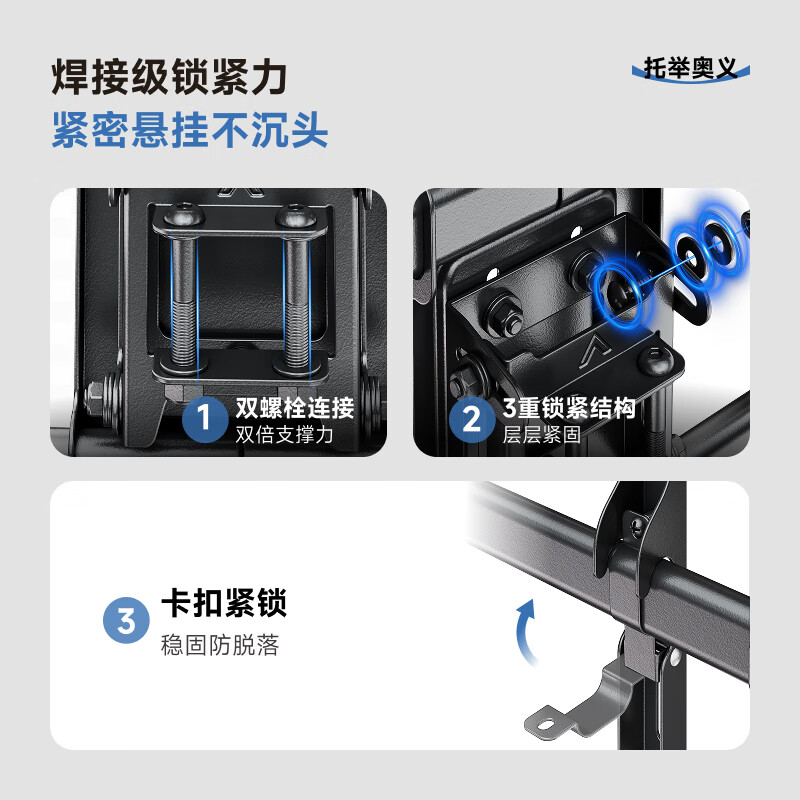 焊接级锁紧力
紧密悬挂不沉头

托举奥义

1 双螺栓连接
双倍支撑力

2 3重锁紧结构
层层紧固

3 卡扣紧锁
稳固防脱落