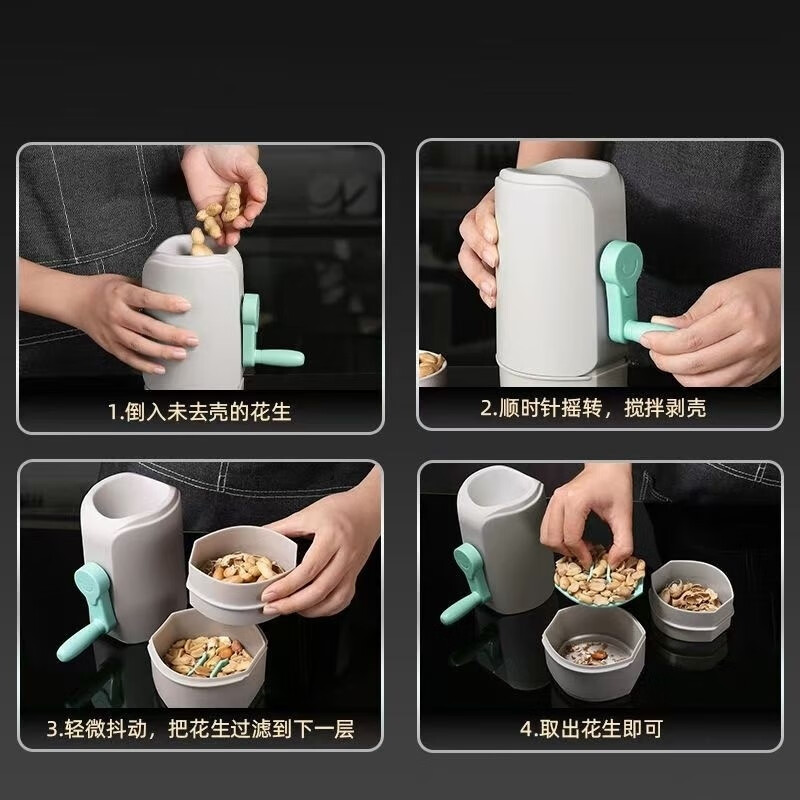 1.倒入未去壳的花生

2.顺时针摇转，搅拌剥壳

3.轻微抖动，把花生过滤到下一层

4.取出花生即可