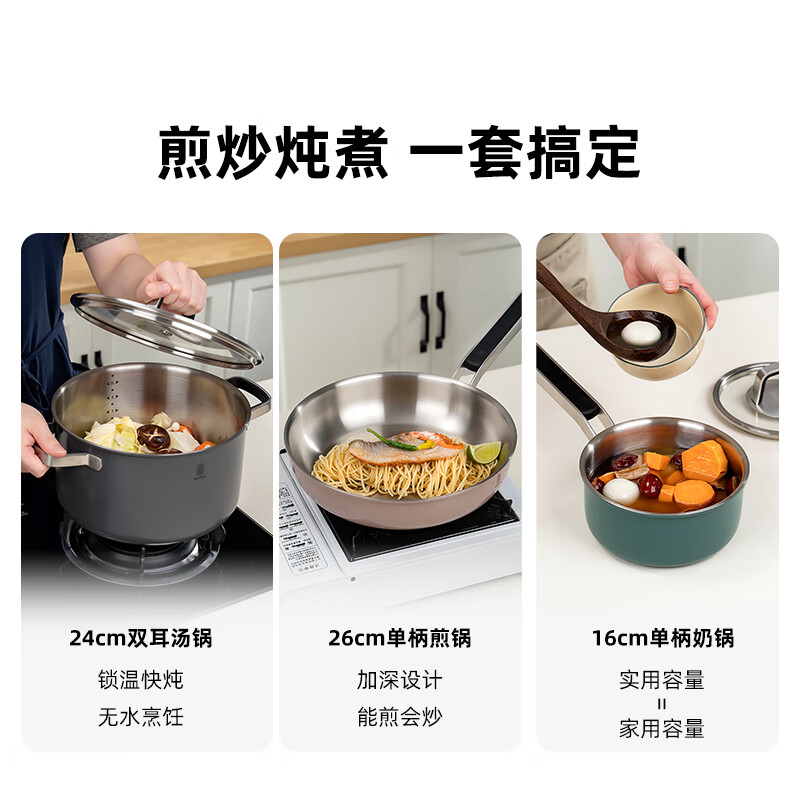 煎炒炖煮 一套搞定

24cm双耳汤锅

锁温快炖

无水烹饪

26cm单柄煎锅

加深设计

能煎会炒

16cm单柄奶锅

实用容量

=

家用容量