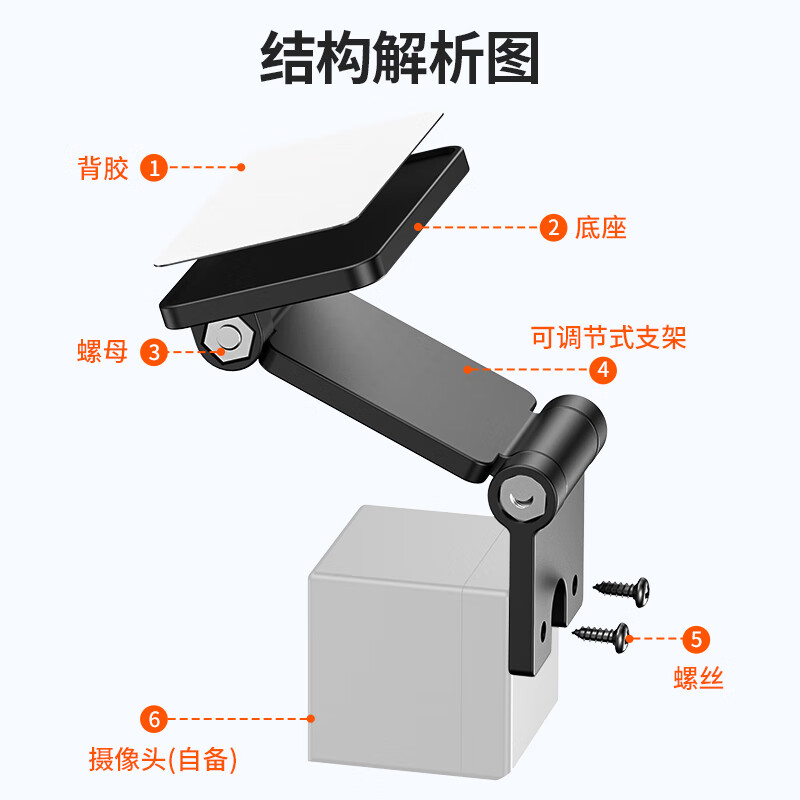 结构解析图

背胶 1

2 底座

螺母 3

可调节式支架

4

5

螺丝

6

摄像头(自备)