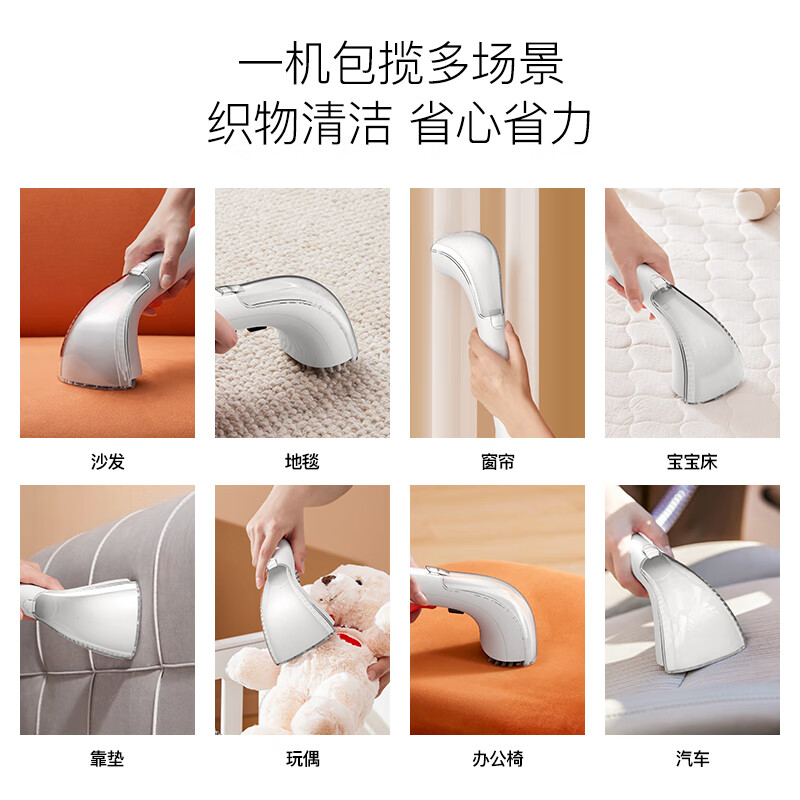 一机包揽多场景
织物清洁 省心省力

沙发

地毯

窗帘

宝宝床

靠垫

玩偶

办公椅

汽车