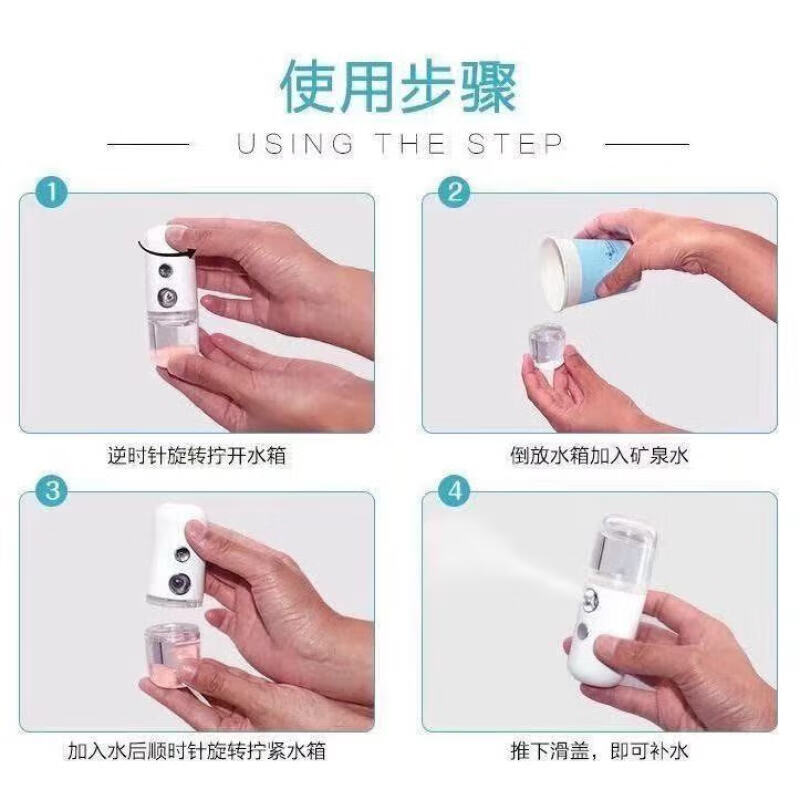 使用步骤

USING THE STEP

1

逆时针旋转拧开水箱

2

倒放水箱加入矿泉水

3

加入水后顺时针旋转拧紧水箱

4

推下滑盖，即可补水