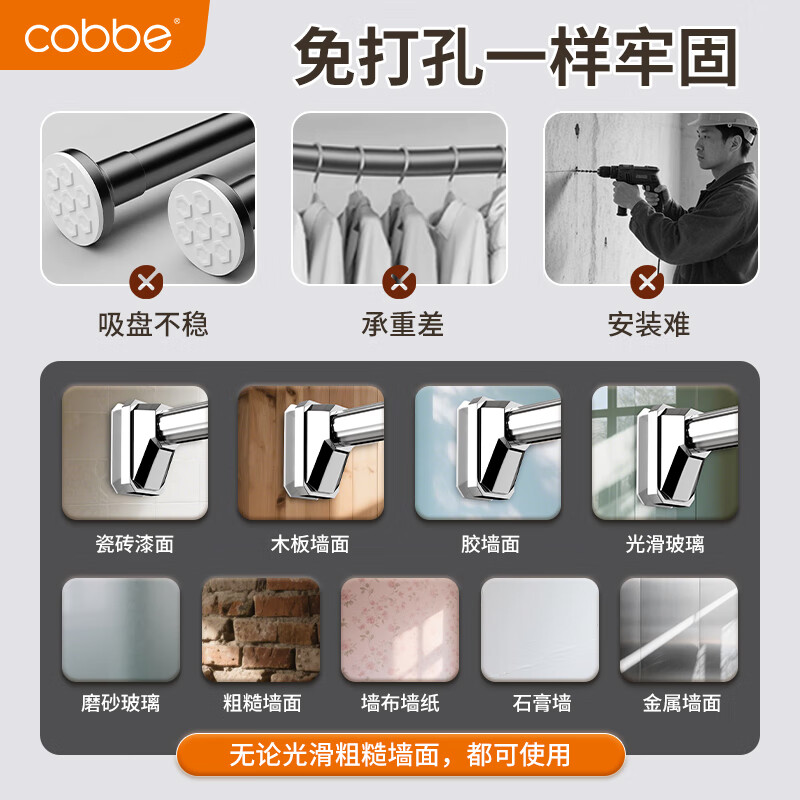 cobbe®

免打孔一样牢固

吸盘不稳

承重差

安装难

瓷砖漆面

木板墙面

胶墙面

光滑玻璃

磨砂玻璃

粗糙墙面

墙布墙纸

石膏墙

金属墙面

无论光滑粗糙墙面，都可使用