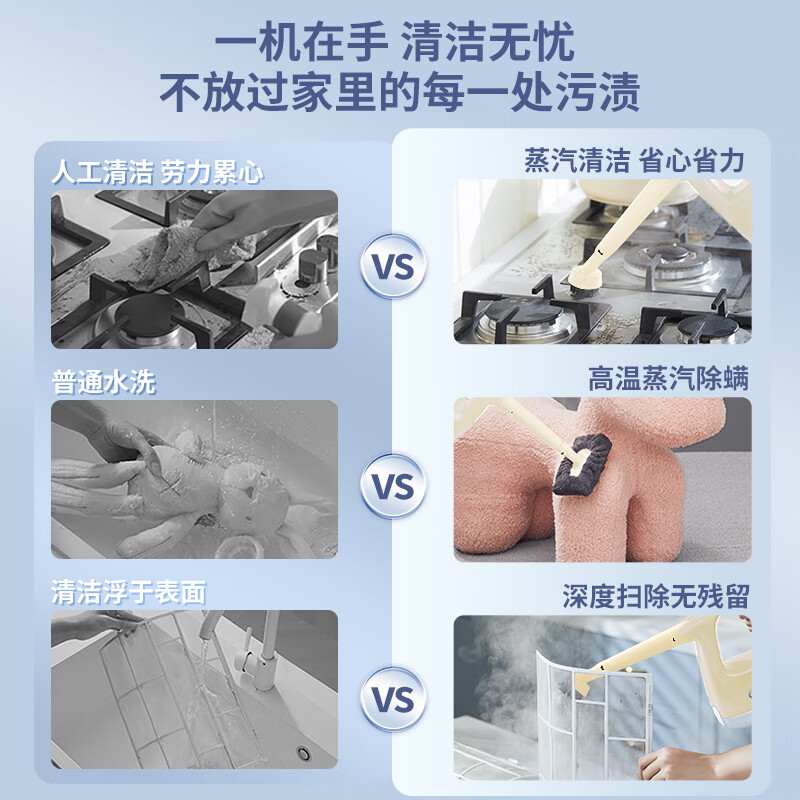 一机在手 清洁无忧
不放过家里的每一处污渍

人工清洁 劳力累心

VS

蒸汽清洁 省心省力

普通水洗

VS

高温蒸汽除螨

清洁浮于表面

VS

深度扫除无残留