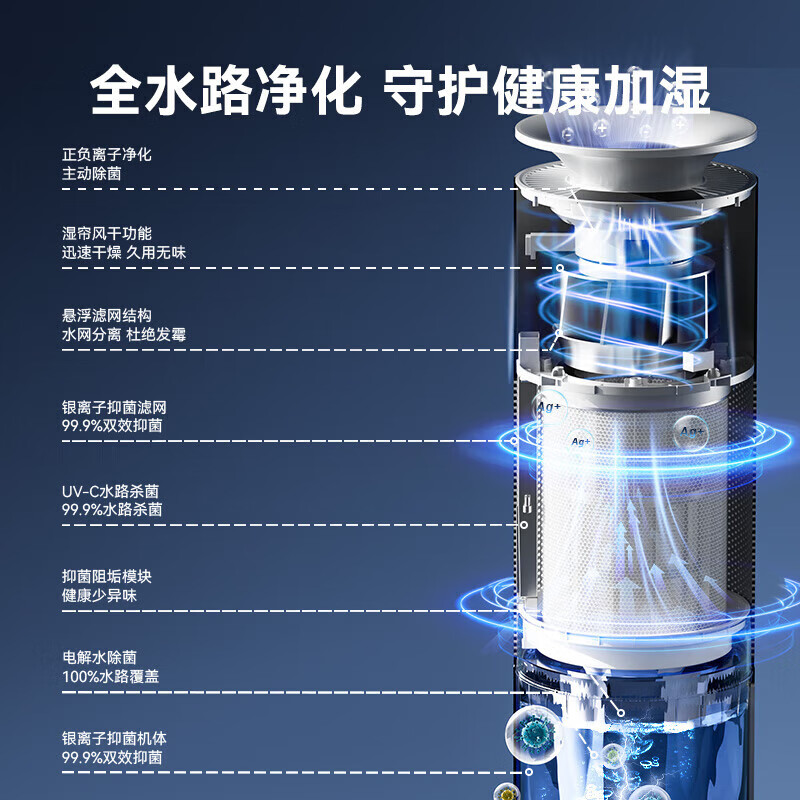 全水路净化 守护健康加湿

正负离子净化
主动除菌

湿帘风干功能
迅速干燥 久用无味

悬浮滤网结构
水网分离 杜绝发霉

银离子抑菌滤网
99.9%双效抑菌

UV-C水路杀菌
99.9%水路杀菌

抑菌阻垢模块
健康少异味

电解水除菌
100%水路覆盖

银离子抑菌机体
99.9%双效抑菌

Ag+
Ag+
Ag+