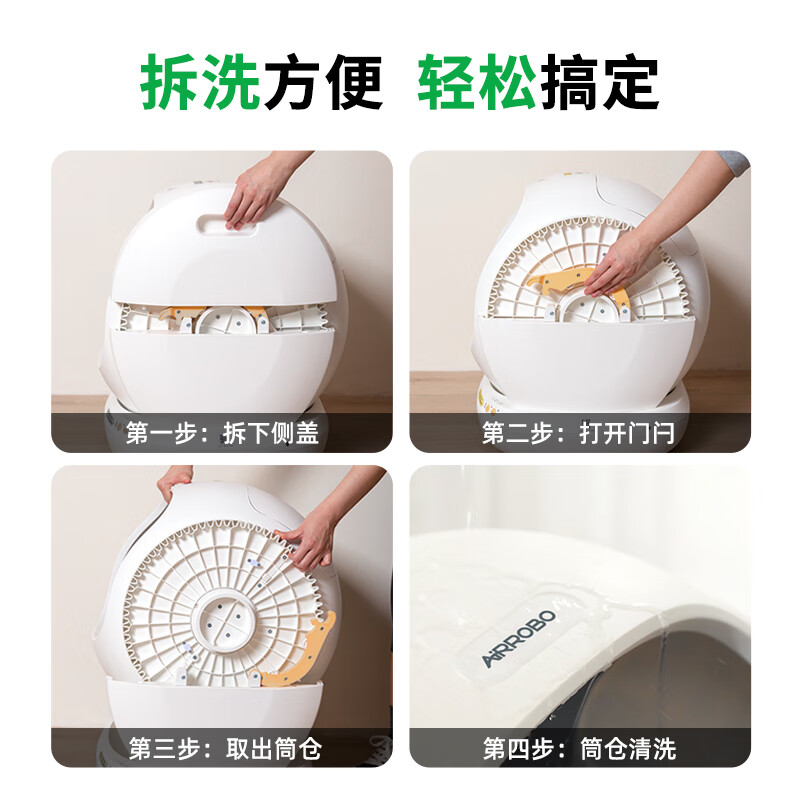 拆洗方便 轻松搞定

第一步：拆下侧盖

第二步：打开门闩

第三步：取出筒仓

AIRROBO

第四步：筒仓清洗